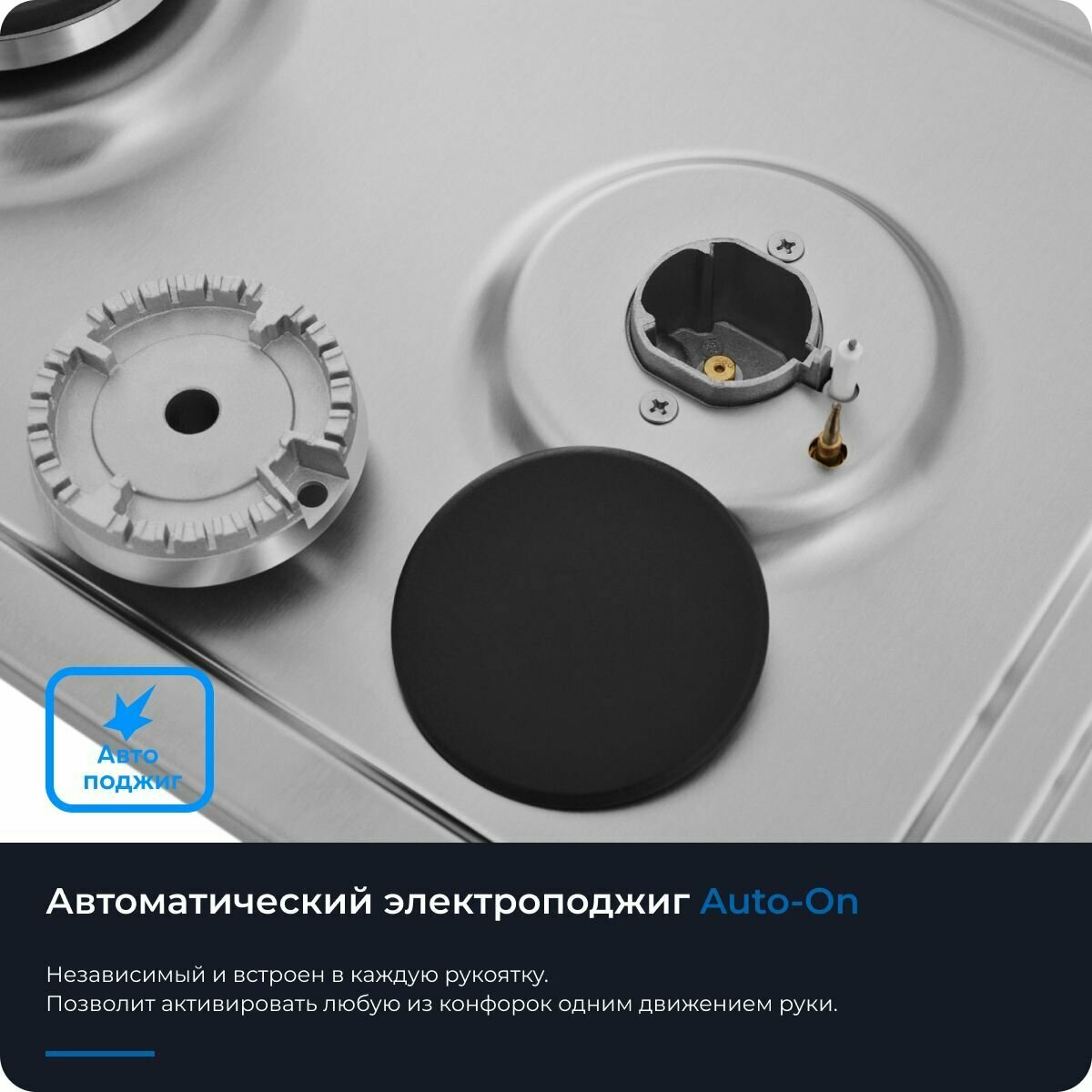 Авто поджиг

Автоматический электроподжиг Auto-On

Независимый и встроен в каждую рукоятку.
Позволит активировать любую из конфорок одним движением руки.