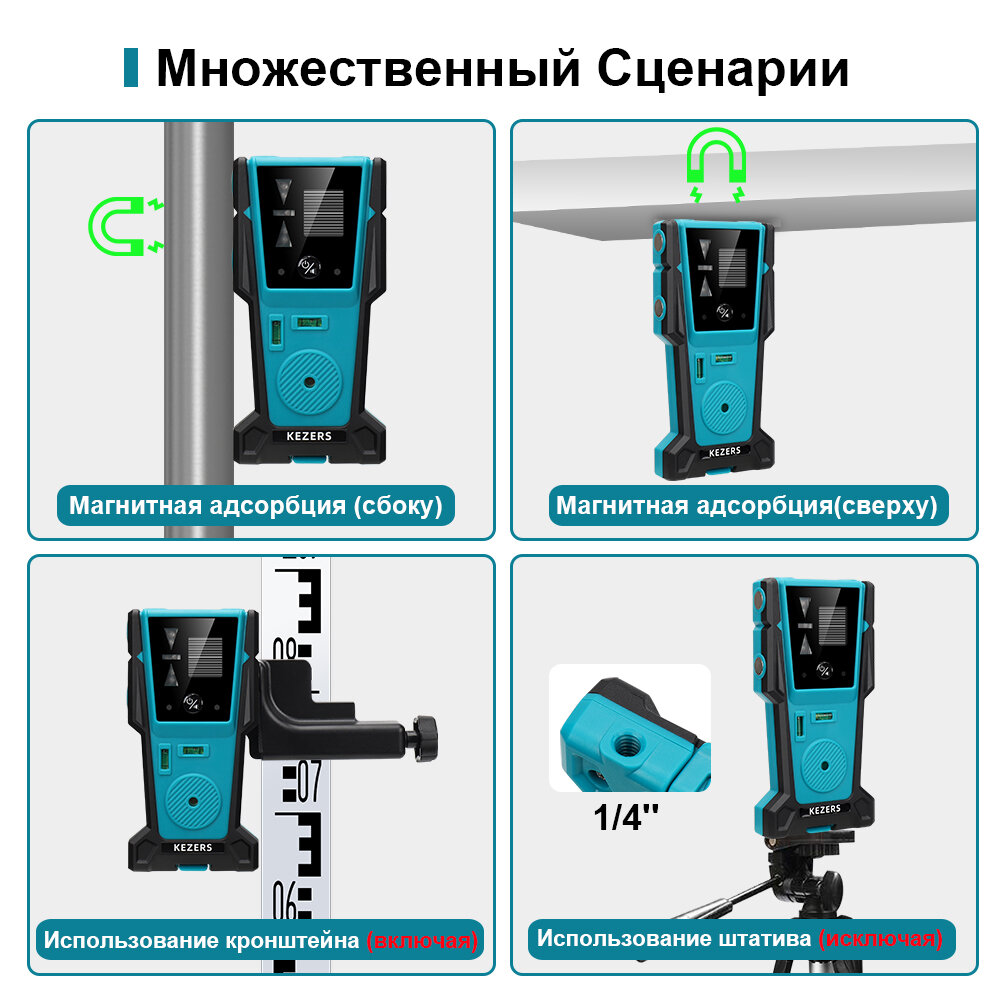 Множественный Сценарии

KEZERS

Магнитная адсорбция (сбоку)

KEZERS

Магнитная адсорбция(сверху)

08
07
06

KEZERS

Использование кронштейна (включая)

1/4''

KEZERS

Использование штатива (исключая)