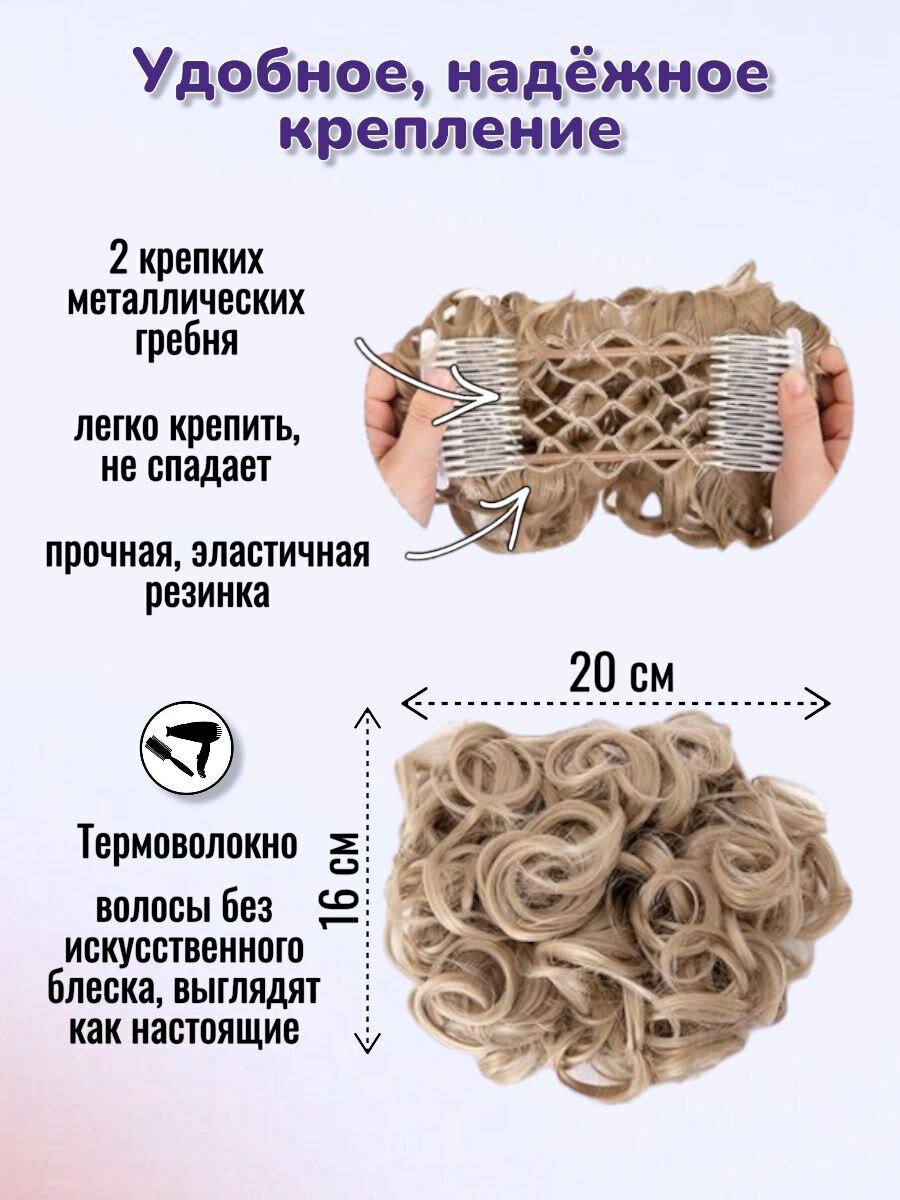 Удобное, надёжное крепление

2 крепких металлических гребня

легко крепить, не спадает

прочная, эластичная резинка

20 см

16 см

Термоволокно

волосы без искусственного блеска, выглядят как настоящие