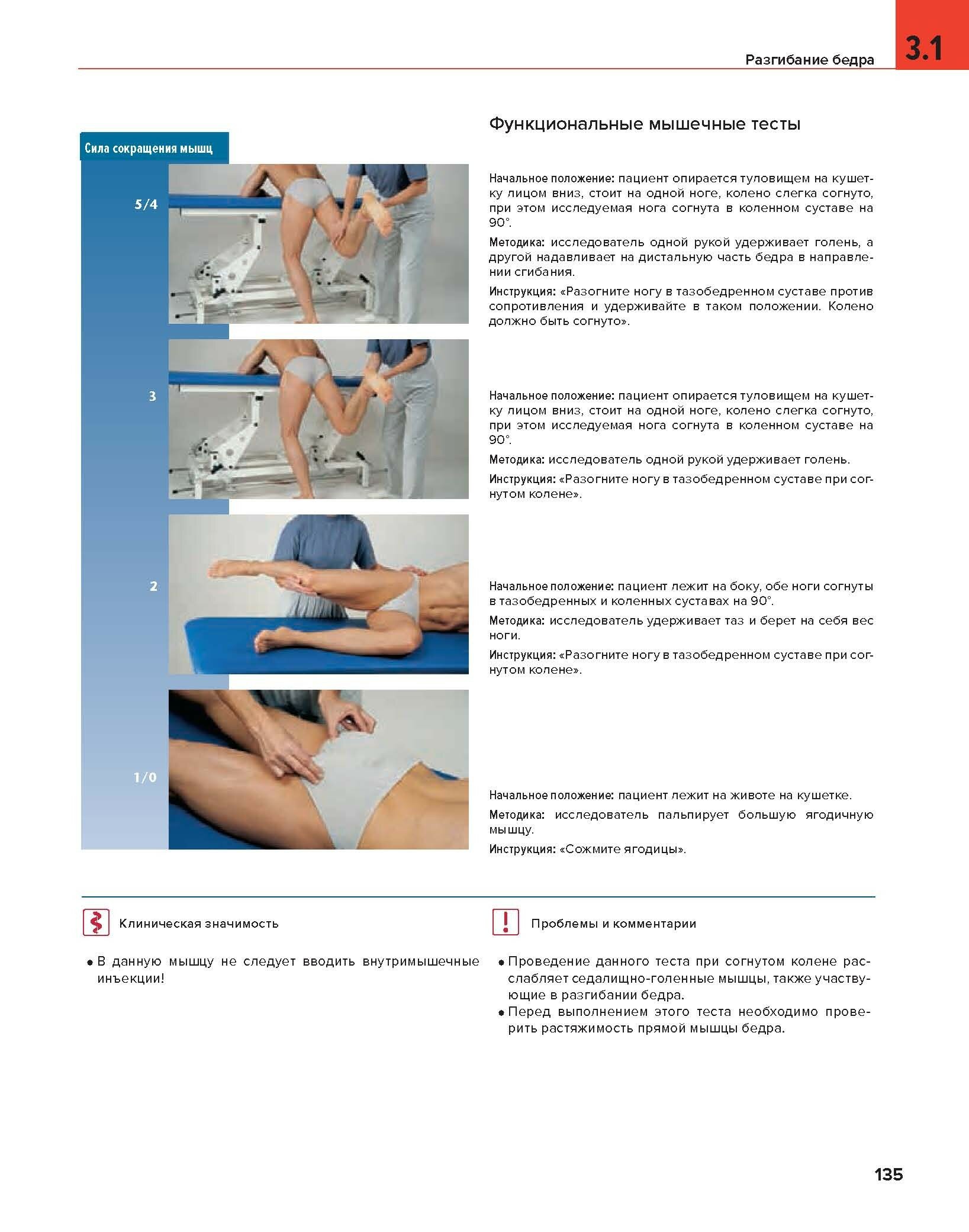 Разгибание бедра

3.1

Функциональные мышечные тесты

Сила сокращения мышц

5/4

Начальное положение: пациент опирается туловищем на кушетку лицом вниз, стоит на одной ноге, колено слегка согнуто, при этом исследуемая нога согнута в коленном суставе на 90°.

Методика: исследователь одной рукой удерживает голень, а другой надавливает на дистальную часть бедра в направлении сгибания.

Инструкция: «Разогните ногу в тазобедренном суставе против сопротивления и удерживайте в таком положении. Колено должно быть согнуто».

3

Начальное положение: пациент опирается туловищем на кушетку лицом вниз, стоит на одной ноге, колено слегка согнуто, при этом исследуемая нога согнута в коленном суставе на 90°.

Методика: исследователь одной рукой удерживает голень.

Инструкция: «Разогните ногу в тазобедренном суставе при согнутом колене».

2

Начальное положение: пациент лежит на боку, обе ноги согнуты в тазобедренных и коленных суставах на 90°.

Методика: исследователь удерживает таз и берет на себя вес ноги.

Инструкция: «Разогните ногу в тазобедренном суставе при согнутом колене».

1/0

Начальное положение: пациент лежит на животе на кушетке.

Методика: исследователь пальпирует большую ягодичную мышцу.

Инструкция: «Сожмите ягодицы».

Клиническая значимость

• В данную мышцу не следует вводить внутримышечные инъекции!

Проблемы и комментарии

• Проведение данного теста при согнутом колене расслабляет седалищно-голенные мышцы, также участвующие в разгибании бедра.
• Перед выполнением этого теста необходимо проверить растяжимость прямой мышцы бедра.

135