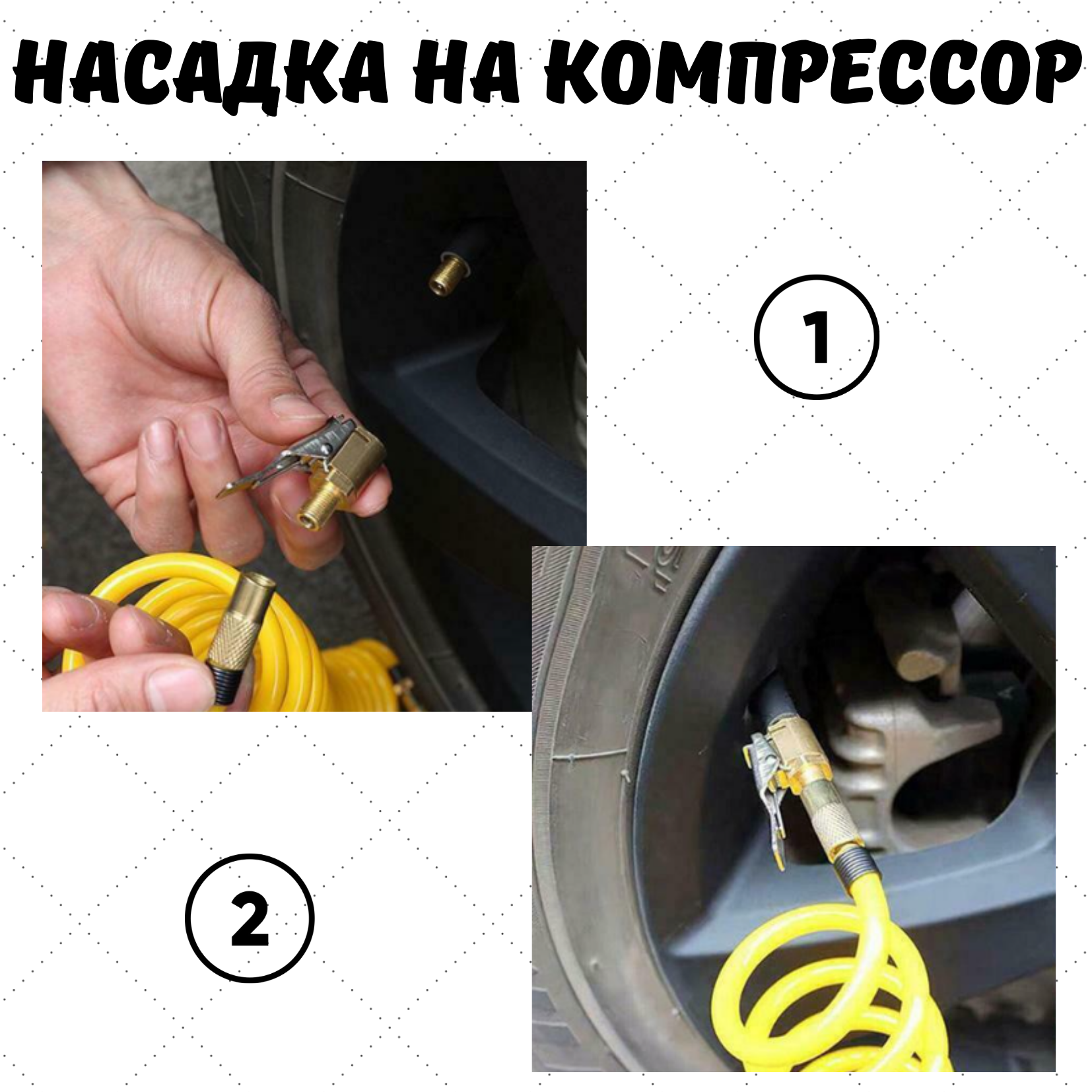 НАСАДКА НА КОМПРЕССОР

1

2