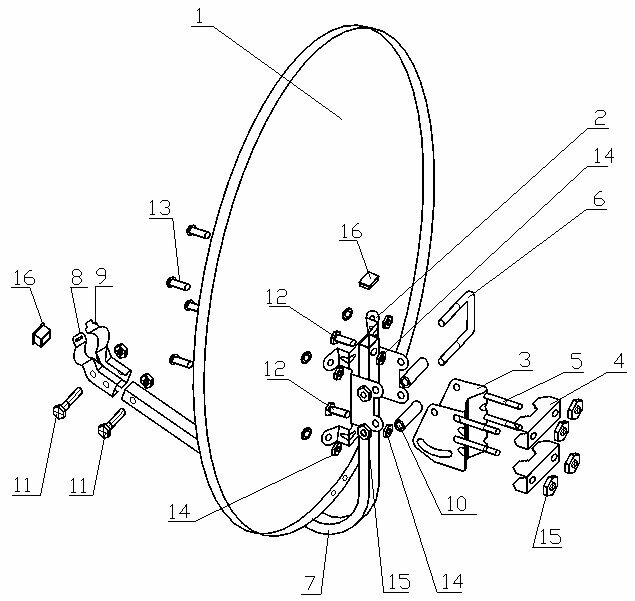 1
2
14
6
13
16
16
8
9
12
12
3
5
4
11
11
14
10
15
7
15
14