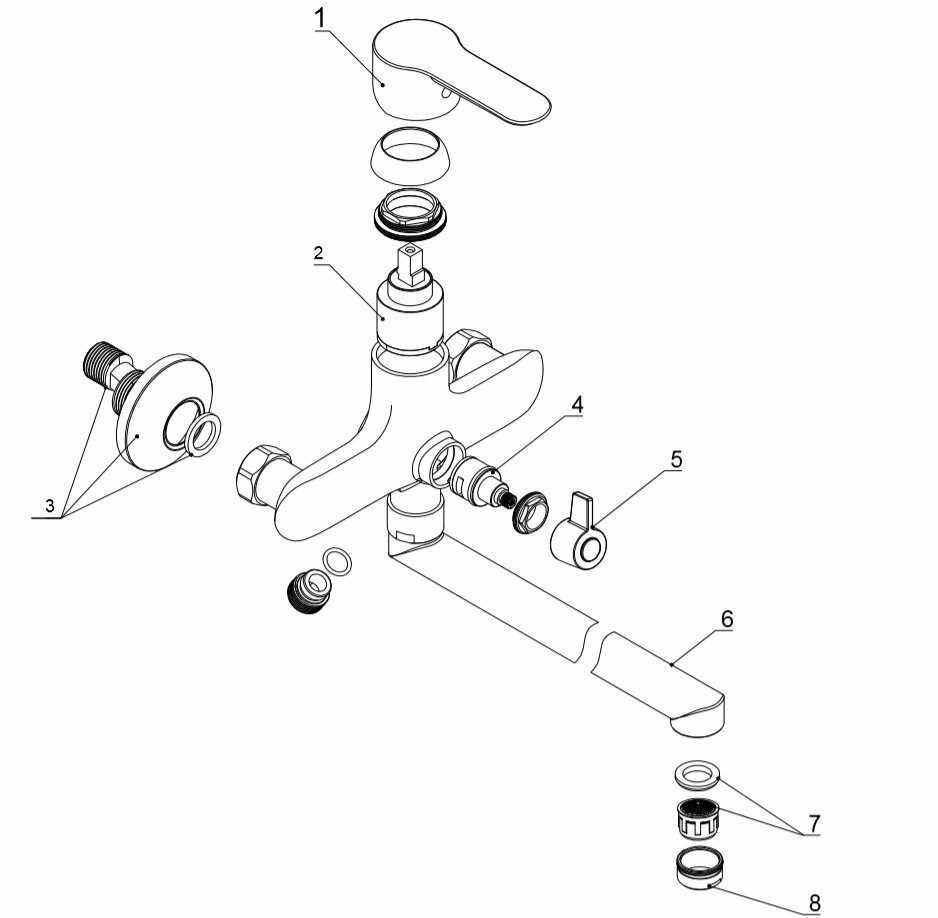 1
2
3
4
5
6
7
8