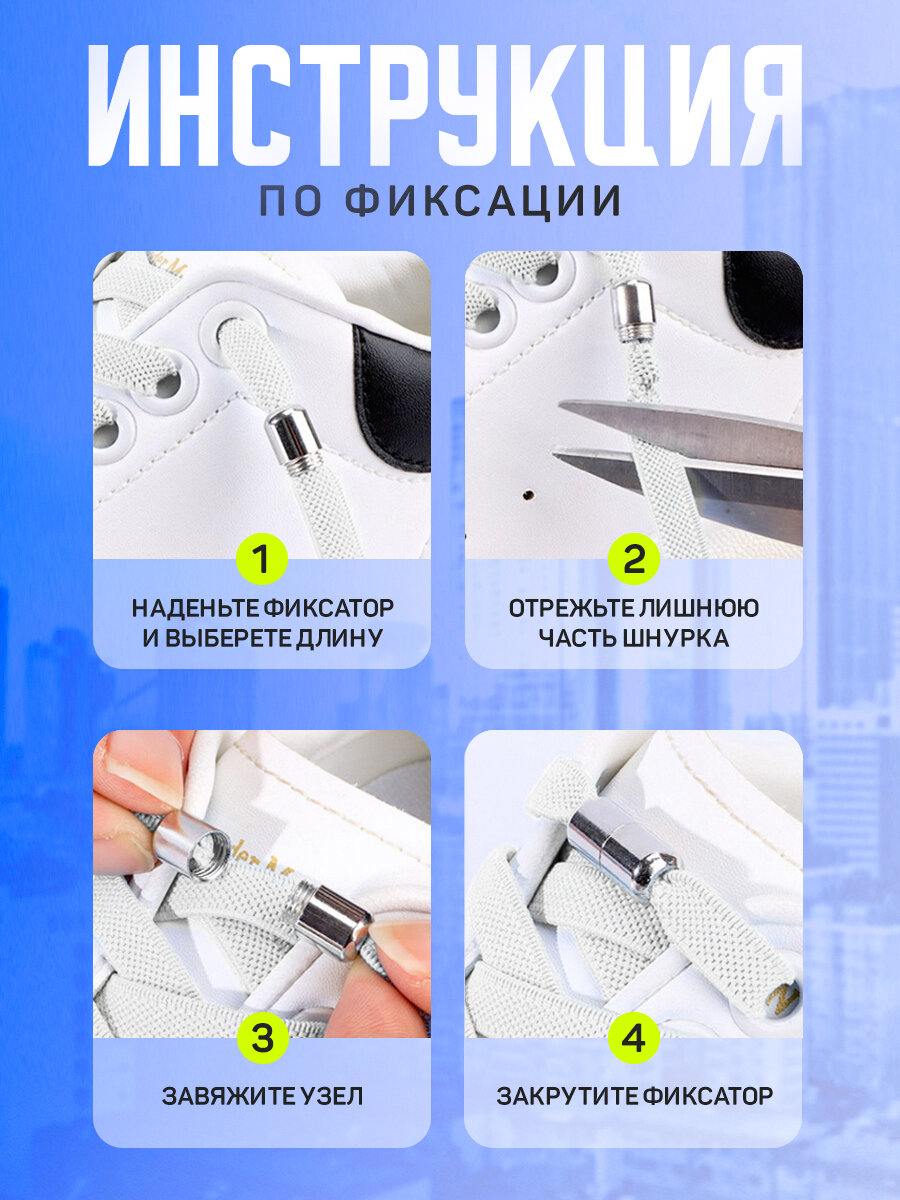 ИНСТРУКЦИЯ
ПО ФИКСАЦИИ

1
НАДЕНЬТЕ ФИКСАТОР И ВЫБЕРЕТЕ ДЛИНУ

2
ОТРЕЖЬТЕ ЛИШНЮЮ ЧАСТЬ ШНУРКА

3
ЗАВЯЖИТЕ УЗЕЛ

4
ЗАКРУТИТЕ ФИКСАТОР