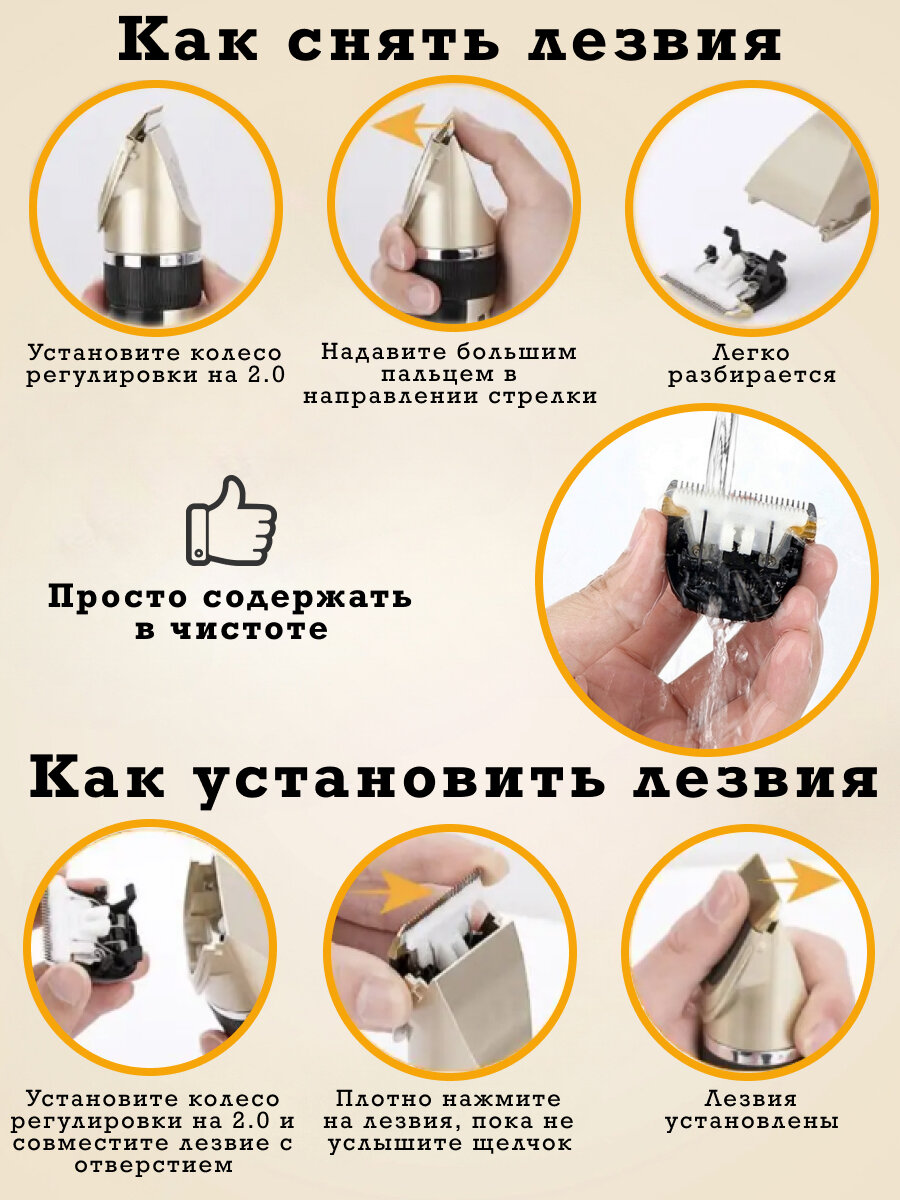 Как снять лезвия

Установите колесо регулировки на 2.0

Надавите большим пальцем в направлении стрелки

Легко разбирается

Просто содержать в чистоте

Как установить лезвия

Установите колесо регулировки на 2.0 и совместите лезвие с отверстием

Плотно нажмите на лезвия, пока не услышите щелчок

Лезвия установлены