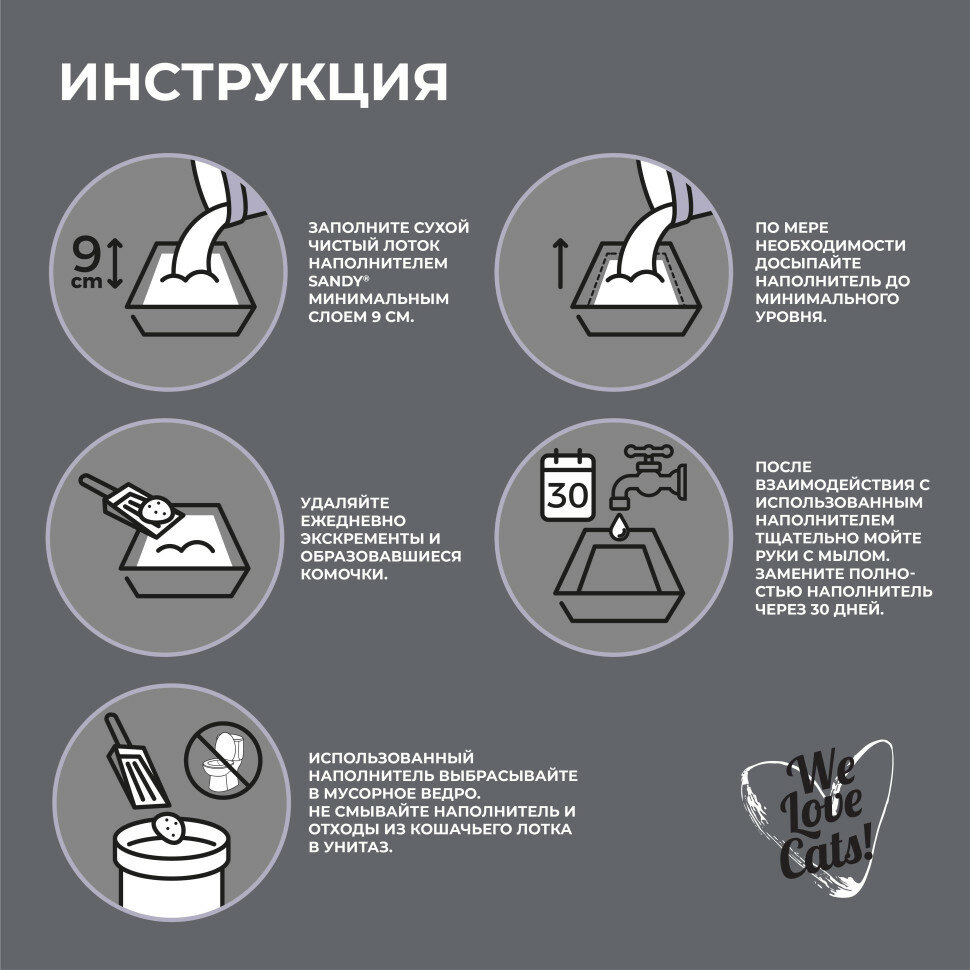 ИНСТРУКЦИЯ

9 cm

ЗАПОЛНИТЕ СУХОЙ ЧИСТЫЙ ЛОТОК НАПОЛНИТЕЛЕМ SANDY® МИНИМАЛЬНЫМ СЛОЕМ 9 СМ.

ПО МЕРЕ НЕОБХОДИМОСТИ ДОСЫПАЙТЕ НАПОЛНИТЕЛЬ ДО МИНИМАЛЬНОГО УРОВНЯ.

УДАЛЯЙТЕ ЕЖЕДНЕВНО ЭКСКРЕМЕНТЫ И ОБРАЗОВАВШИЕСЯ КОМОЧКИ.

30

ПОСЛЕ ВЗАИМОДЕЙСТВИЯ С ИСПОЛЬЗОВАННЫМ НАПОЛНИТЕЛЕМ ТЩАТЕЛЬНО МОЙТЕ РУКИ С МЫЛОМ. ЗАМЕНИТЕ ПОЛНОСТЬЮ НАПОЛНИТЕЛЬ ЧЕРЕЗ 30 ДНЕЙ.

ИСПОЛЬЗОВАННЫЙ НАПОЛНИТЕЛЬ ВЫБРАСЫВАЙТЕ В МУСОРНОЕ ВЕДРО.
НЕ СМЫВАЙТЕ НАПОЛНИТЕЛЬ И ОТХОДЫ ИЗ КОШАЧЬЕГО ЛОТКА В УНИТАЗ.

We Love Cats!