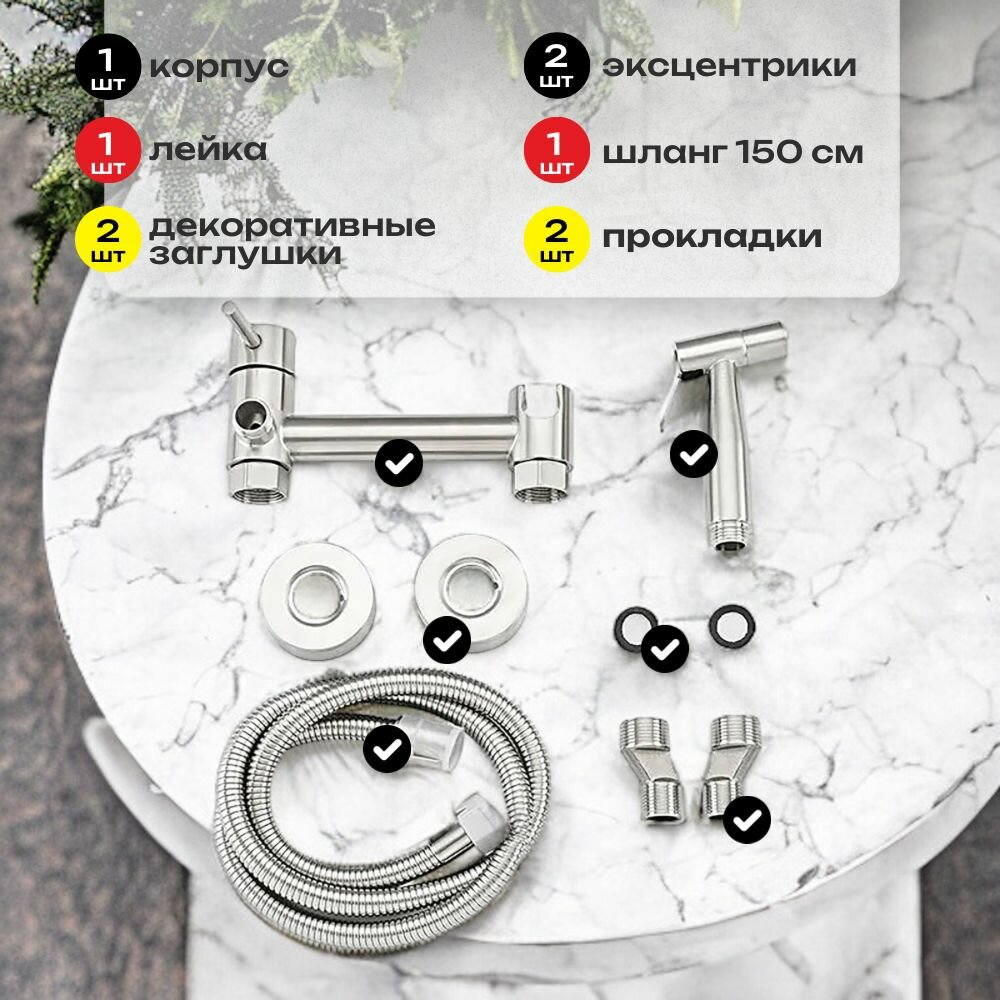 1 шт корпус

1 шт лейка

2 шт декоративные заглушки

2 шт эксцентрики

1 шт шланг 150 см

2 шт прокладки