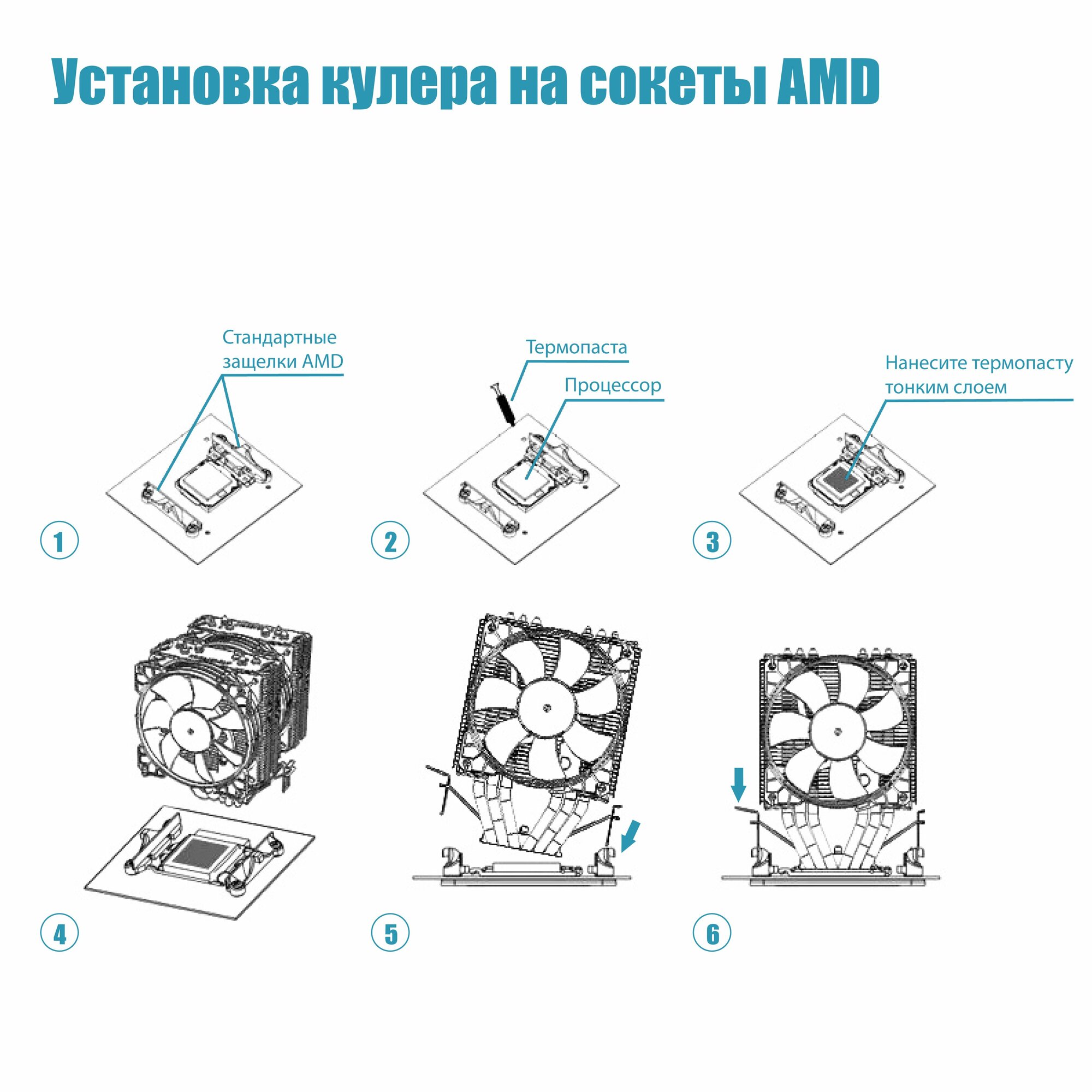 Установка кулера на сокеты AMD

Стандартные защелки AMD

1

Термопаста

Процессор

2

Нанесите термопасту тонким слоем

3

4

5

6