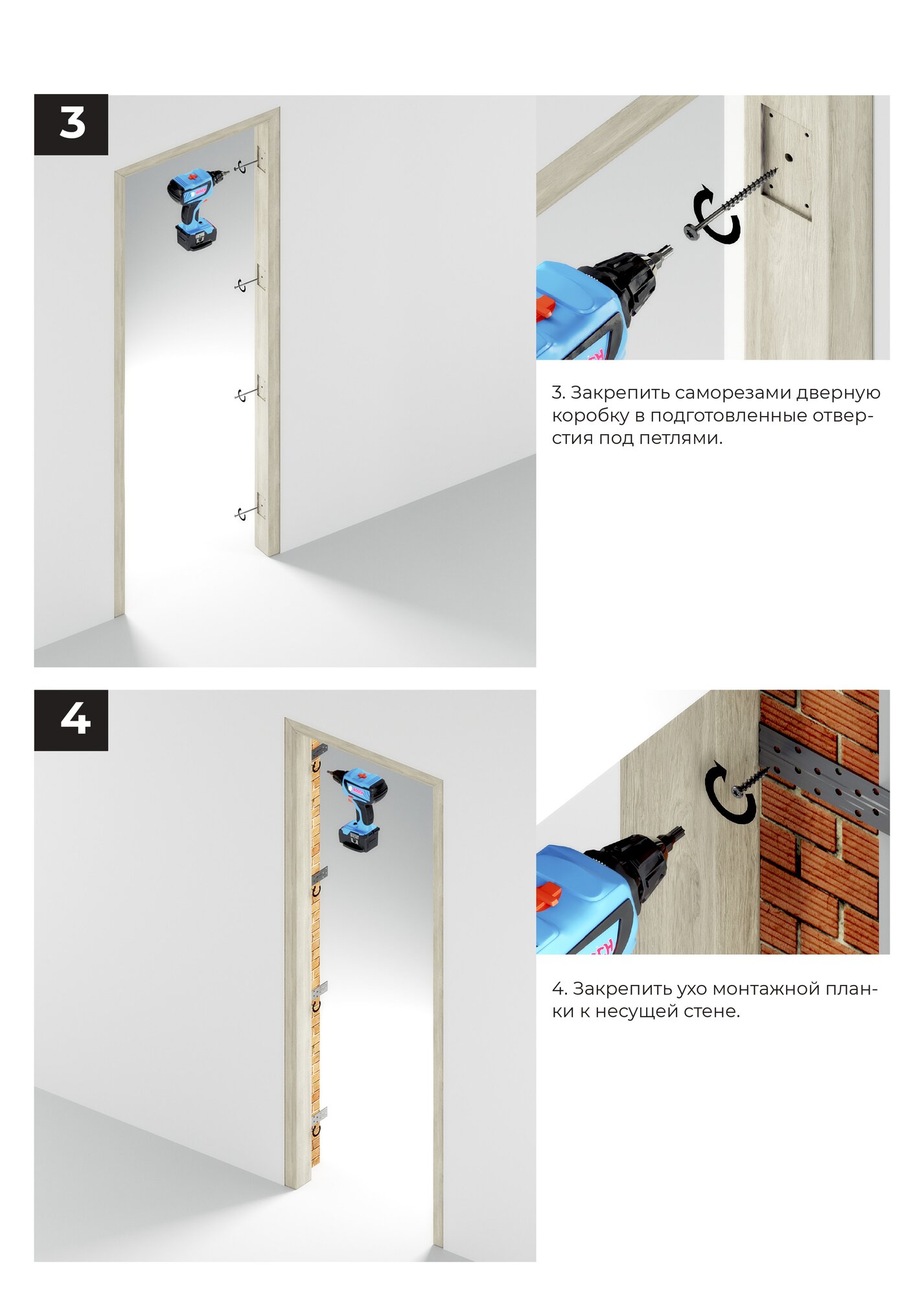 3

3. Закрепить саморезами дверную коробку в подготовленные отверстия под петлями.

4

4. Закрепить ухо монтажной планки к несущей стене.