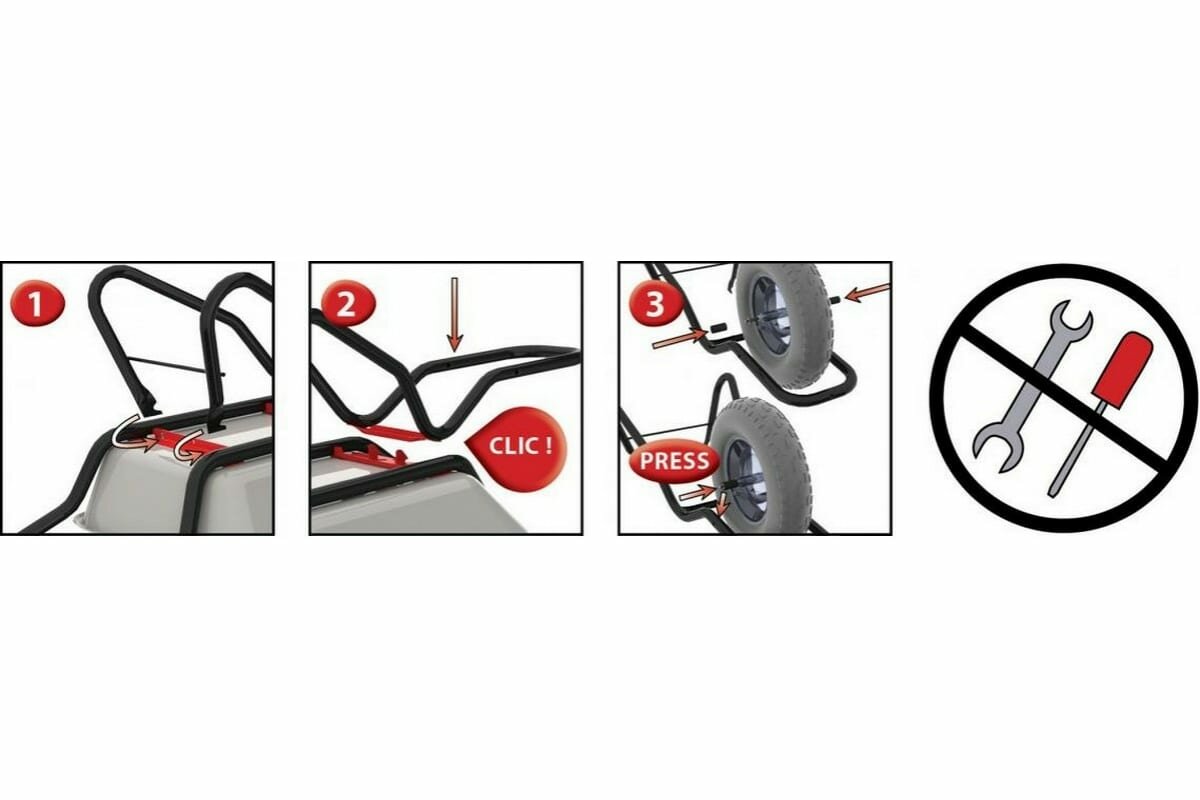 1

2

CLIC !

3

PRESS