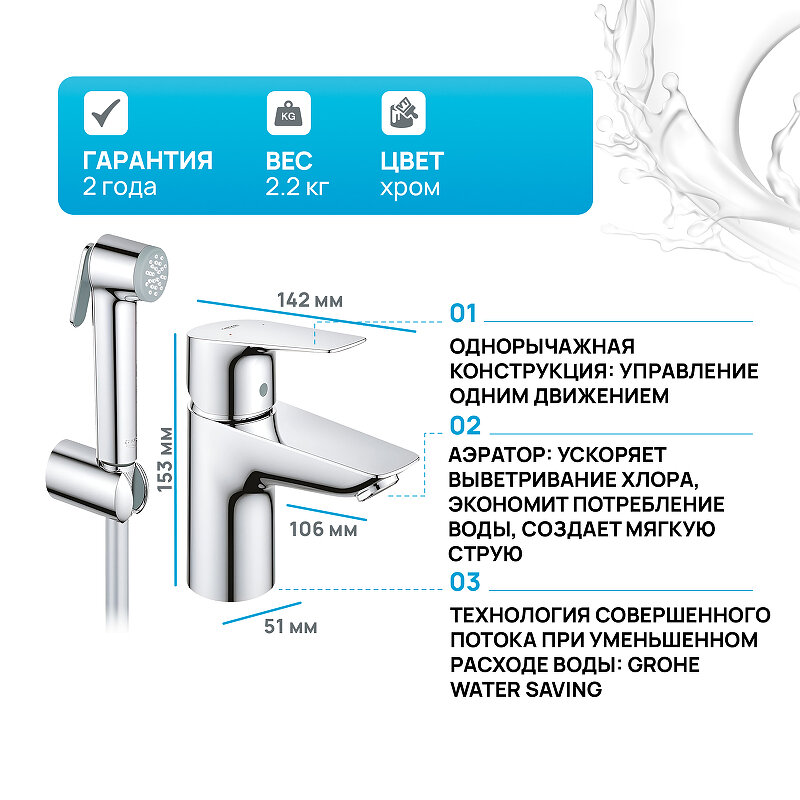 KG

ГАРАНТИЯ
2 года

ВЕС
2.2 кг

ЦВЕТ
хром

142 мм

153 мм

106 мм

51 мм

01
ОДНОРЫЧАЖНАЯ КОНСТРУКЦИЯ: УПРАВЛЕНИЕ ОДНИМ ДВИЖЕНИЕМ

02
АЭРАТОР: УСКОРЯЕТ ВЫВЕТРИВАНИЕ ХЛОРА, ЭКОНОМИТ ПОТРЕБЛЕНИЕ ВОДЫ, СОЗДАЕТ МЯГКУЮ СТРУЮ

03
ТЕХНОЛОГИЯ СОВЕРШЕННОГО ПОТОКА ПРИ УМЕНЬШЕННОМ РАСХОДЕ ВОДЫ: GROHE WATER SAVING