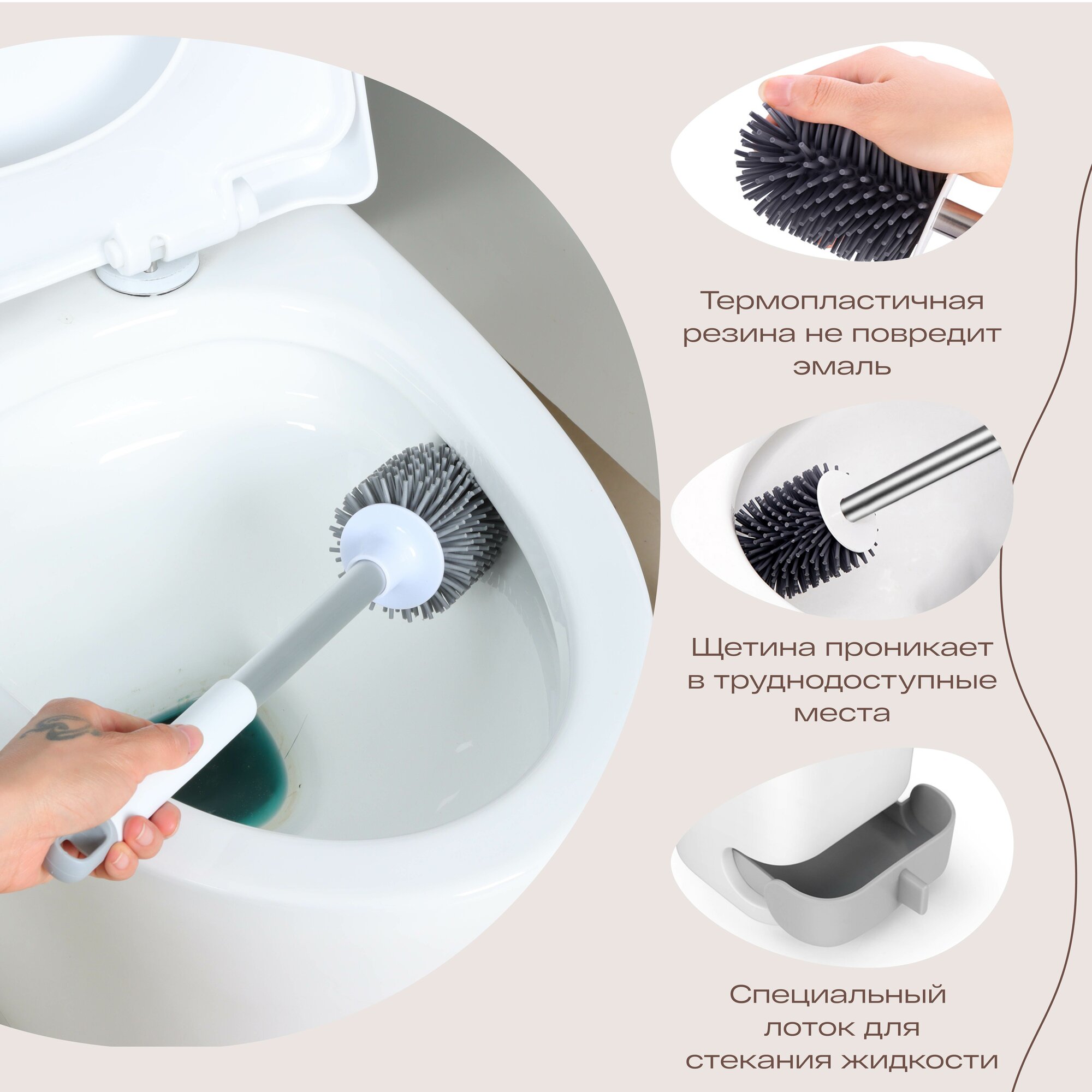 Термопластичная резина не повредит эмаль

Щетина проникает в труднодоступные места

Специальный лоток для стекания жидкости