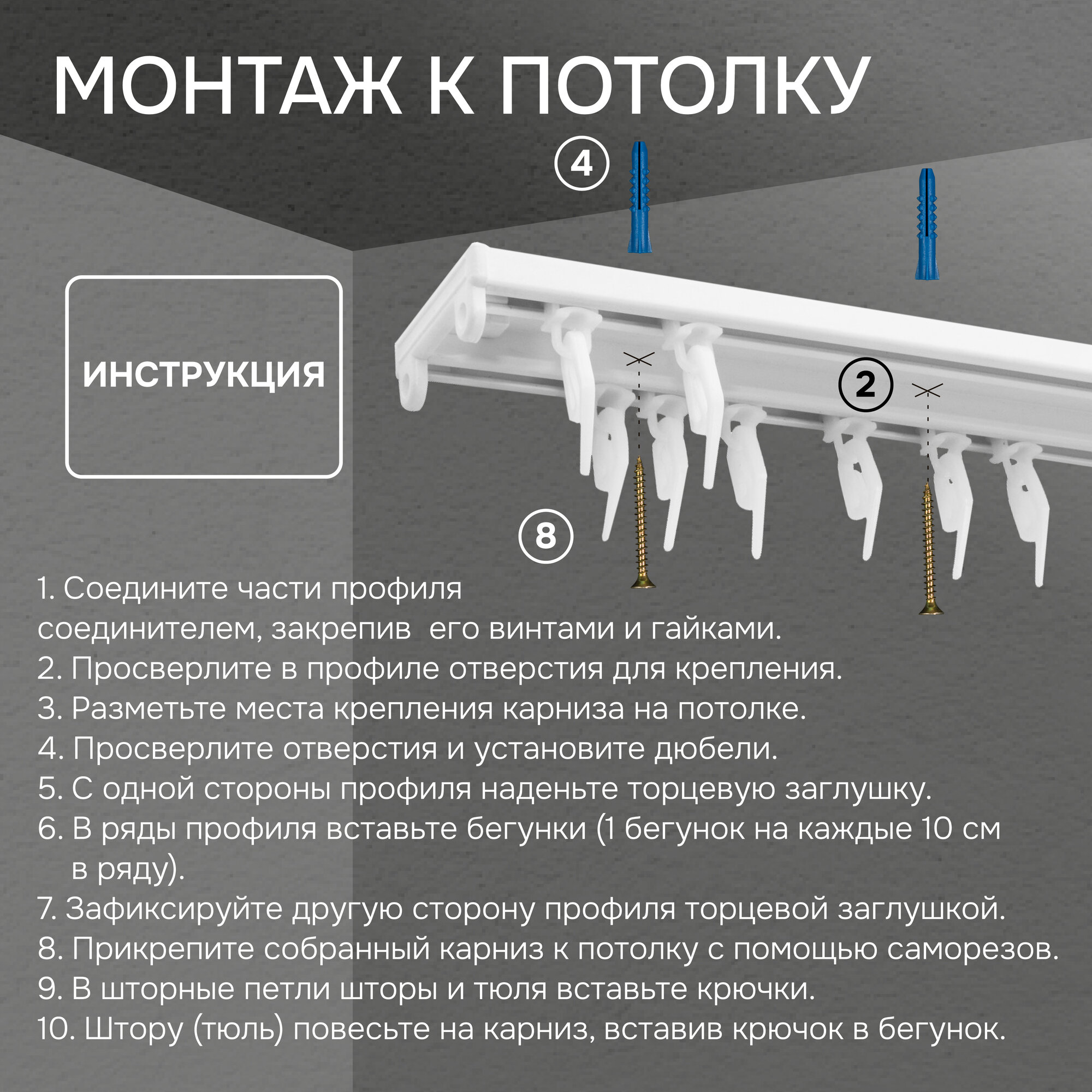 МОНТАЖ К ПОТОЛКУ

4

ИНСТРУКЦИЯ

2

8

1. Соедините части профиля соединителем, закрепив его винтами и гайками.
2. Просверлите в профиле отверстия для крепления.
3. Разметьте места крепления карниза на потолке.
4. Просверлите отверстия и установите дюбели.
5. С одной стороны профиля наденьте торцевую заглушку.
6. В ряды профиля вставьте бегунки (1 бегунок на каждые 10 см в ряду).
7. Зафиксируйте другую сторону профиля торцевой заглушкой.
8. Прикрепите собранный карниз к потолку с помощью саморезов.
9. В шторные петли шторы и тюля вставьте крючки.
10. Штору (тюль) повесьте на карниз, вставив крючок в бегунок.