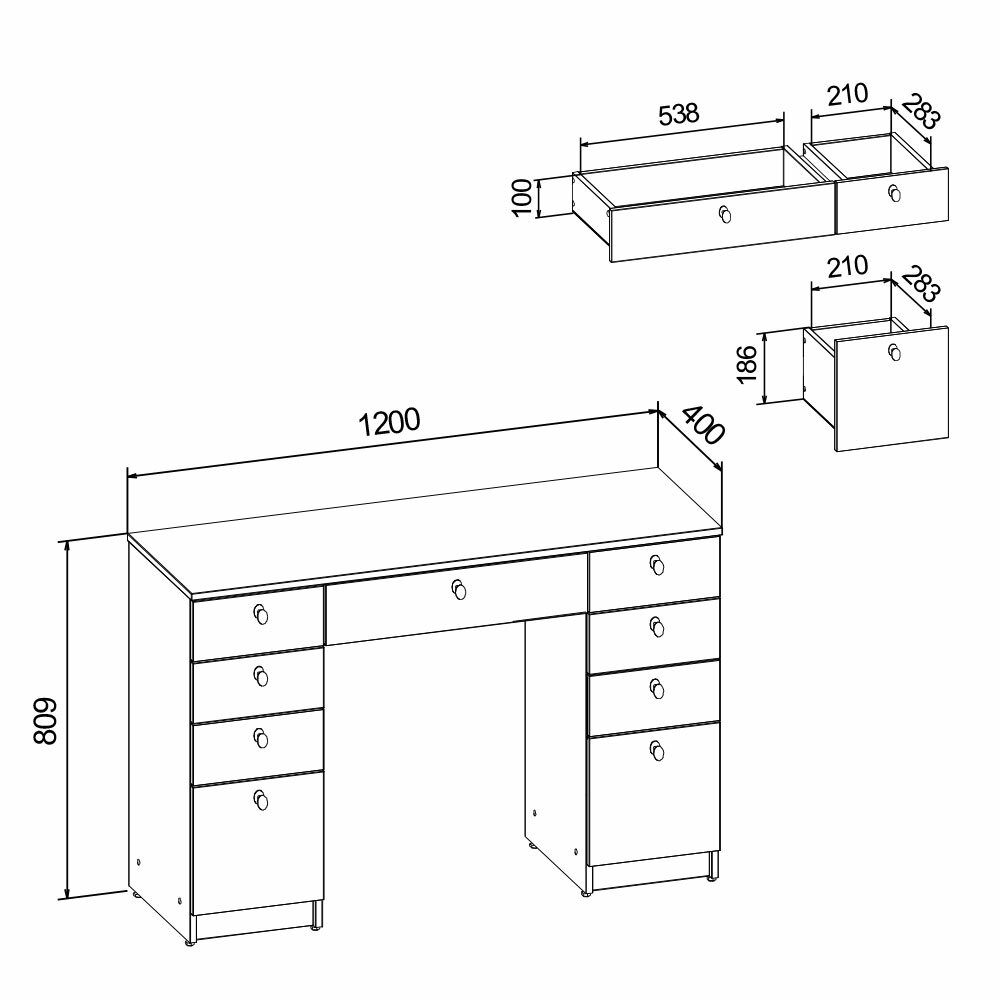 538
210
283
100
210
283
186
1200
400
809