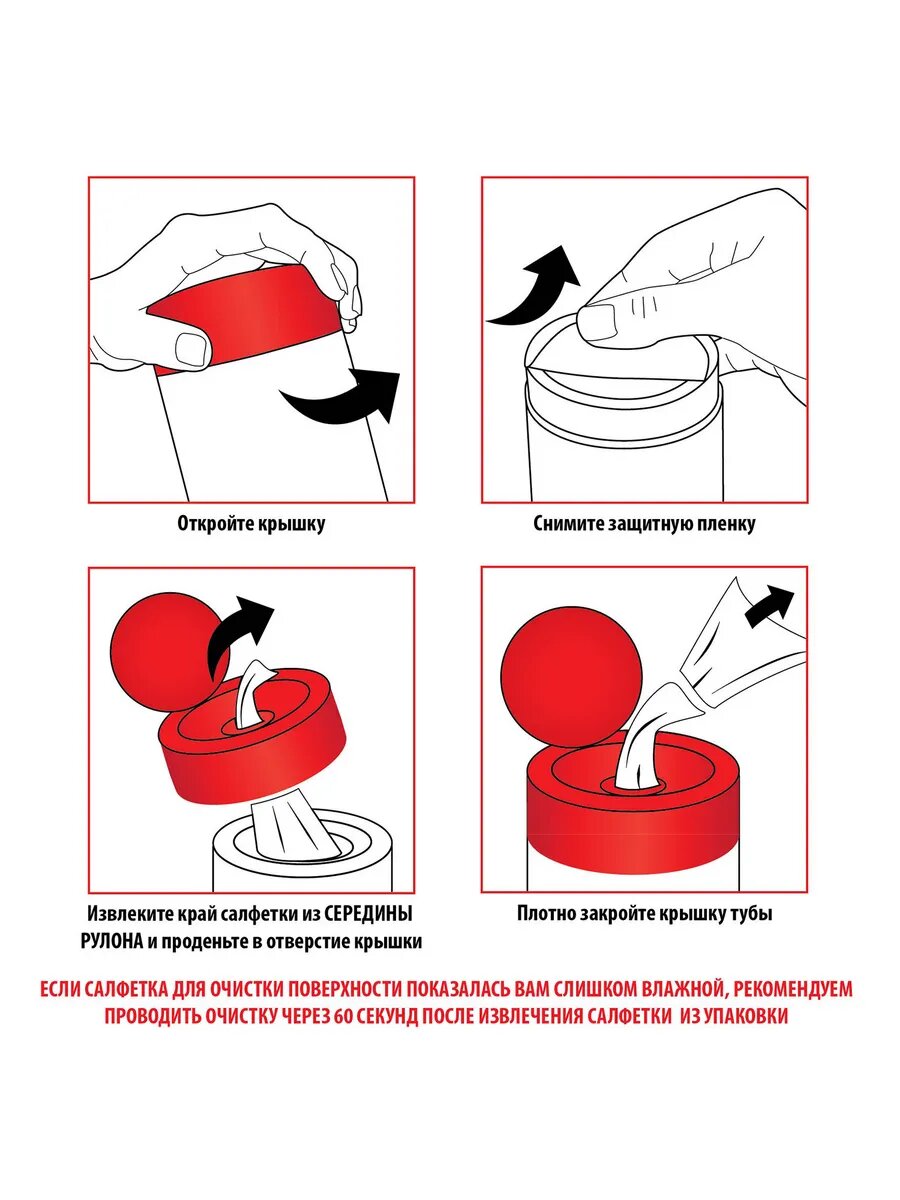 Откройте крышку

Снимите защитную пленку

Извлеките край салфетки из СЕРЕДИНЫ РУЛОНА и проденьте в отверстие крышки

Плотно закройте крышку тубы

ЕСЛИ САЛФЕТКА ДЛЯ ОЧИСТКИ ПОВЕРХНОСТИ ПОКАЗАЛАСЬ ВАМ СЛИШКОМ ВЛАЖНОЙ, РЕКОМЕНДУЕМ ПРОВОДИТЬ ОЧИСТКУ ЧЕРЕЗ 60 СЕКУНД ПОСЛЕ ИЗВЛЕЧЕНИЯ САЛФЕТКИ ИЗ УПАКОВКИ