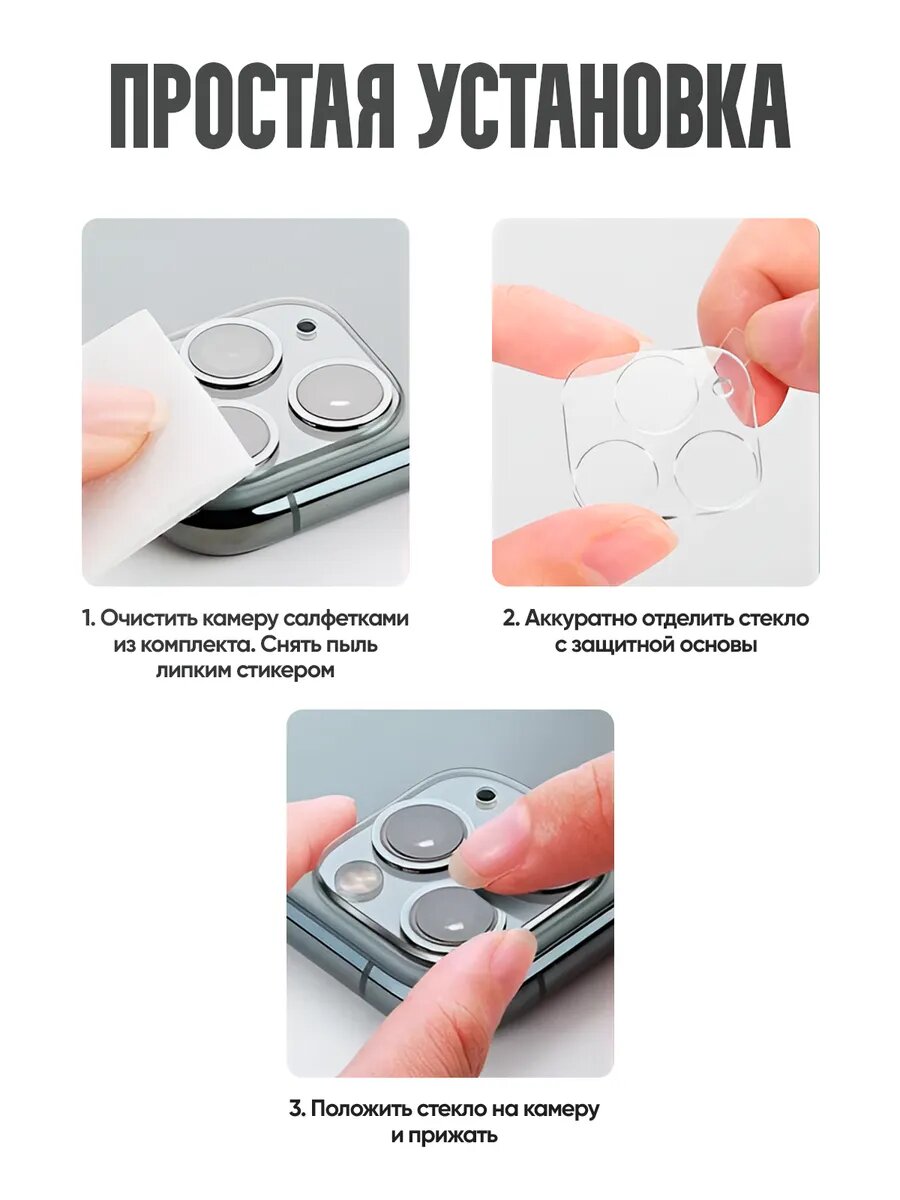 ПРОСТАЯ УСТАНОВКА

1. Очистить камеру салфетками из комплекта. Снять пыль липким стикером

2. Аккуратно отделить стекло с защитной основы

3. Положить стекло на камеру и прижать