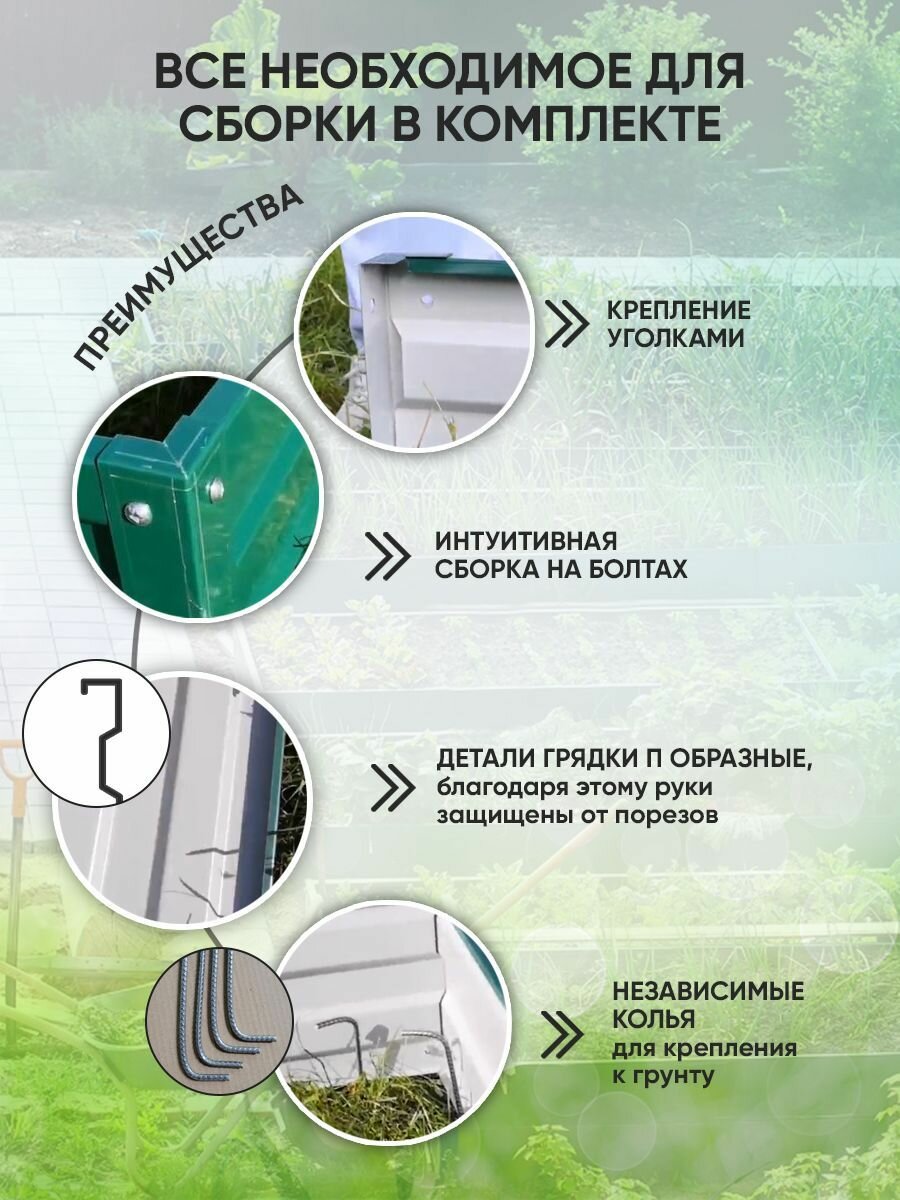 ВСЕ НЕОБХОДИМОЕ ДЛЯ СБОРКИ В КОМПЛЕКТЕ

ПРЕИМУЩЕСТВА

КРЕПЛЕНИЕ УГОЛКАМИ

ИНТУИТИВНАЯ СБОРКА НА БОЛТАХ

ДЕТАЛИ ГРЯДКИ П ОБРАЗНЫЕ, благодаря этому руки защищены от порезов

НЕЗАВИСИМЫЕ КОЛЬЯ для крепления к грунту