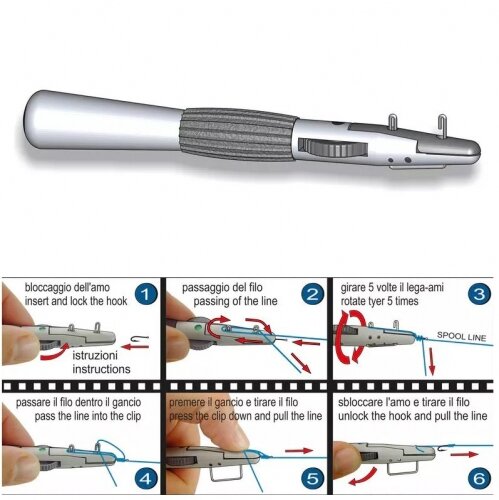 bloccaggio dell'amo
insert and lock the hook

1

istruzioni
instructions

passaggio del filo
passing of the line

2

girare 5 volte il lega-ami
rotate tyer 5 times

3

SPOOL LINE

passare il filo dentro il gancio
pass the line into the clip

4

premere il gancio e tirare il filo
press the clip down and pull the line

5

sbloccare l'amo e tirare il filo
unlock the hook and pull the line

6