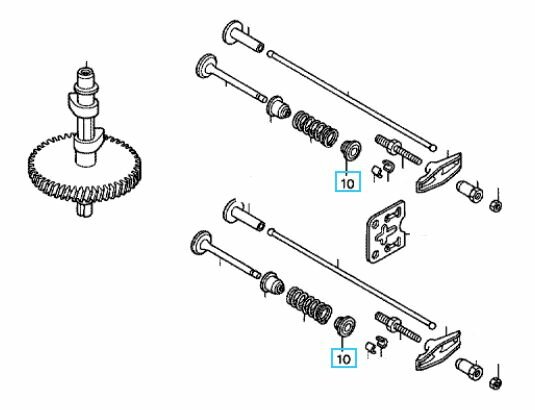 10

10