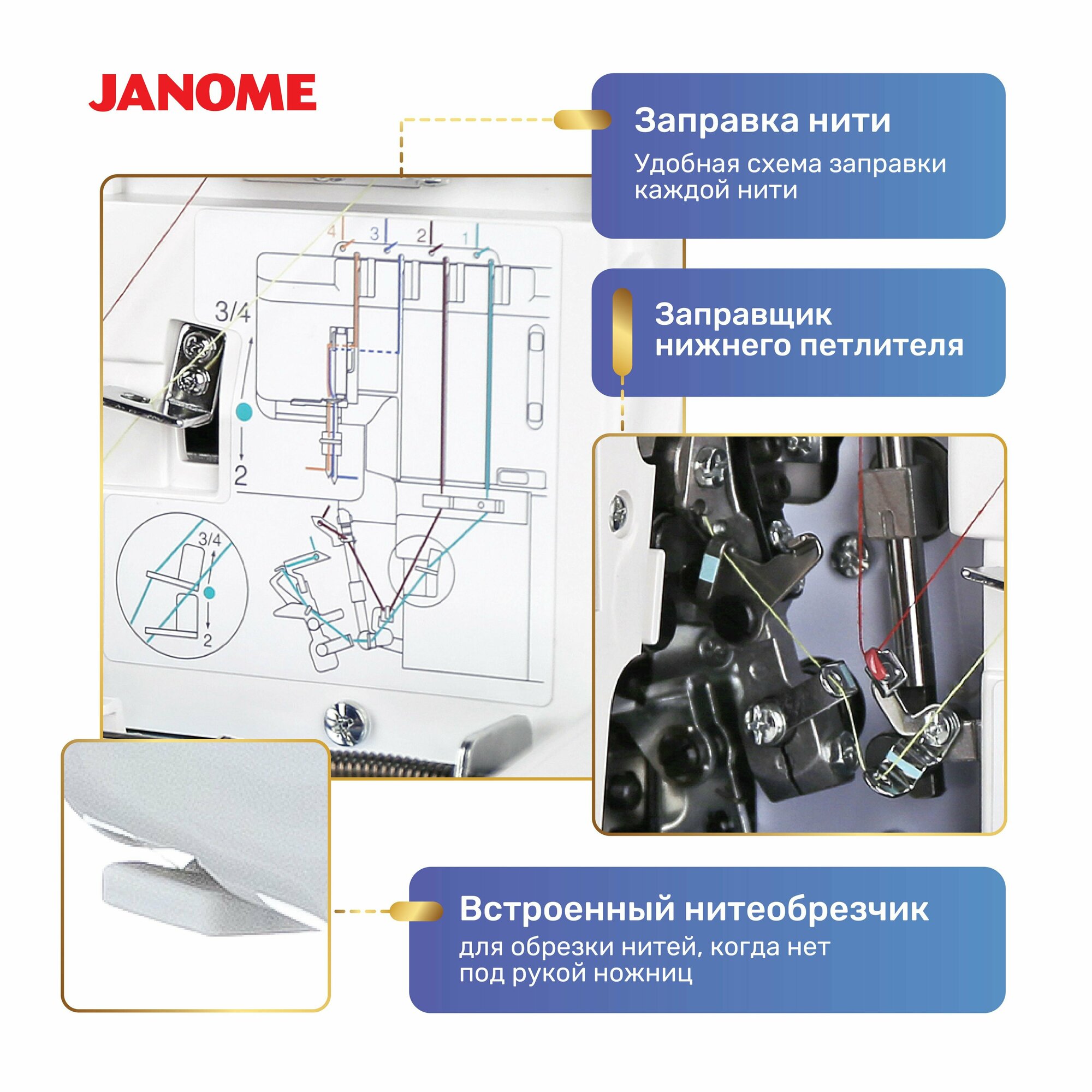 JANOME

Заправка нити

Удобная схема заправки каждой нити

4 3 2 1

3/4

2

3/4

2

Заправщик нижнего петлителя

Встроенный нитеобрезчик

для обрезки нитей, когда нет под рукой ножниц