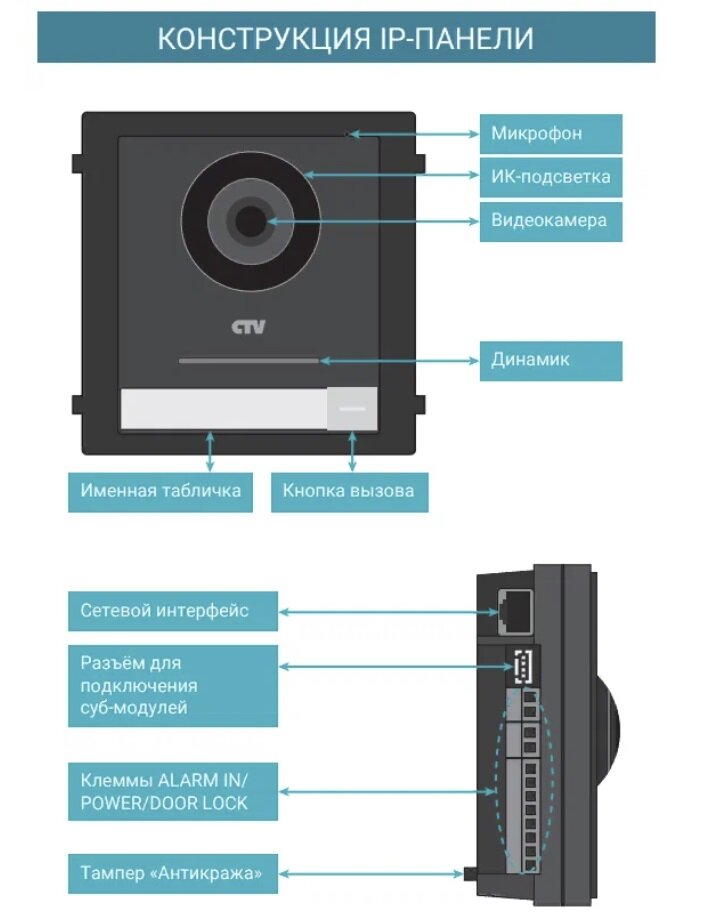 КОНСТРУКЦИЯ IP-ПАНЕЛИ

Микрофон

ИК-подсветка

Видеокамера

CTV

Динамик

Именная табличка

Кнопка вызова

Сетевой интерфейс

Разъём для подключения суб-модулей

Клеммы ALARM IN/ POWER/DOOR LOCK

Тампер «Антикража»