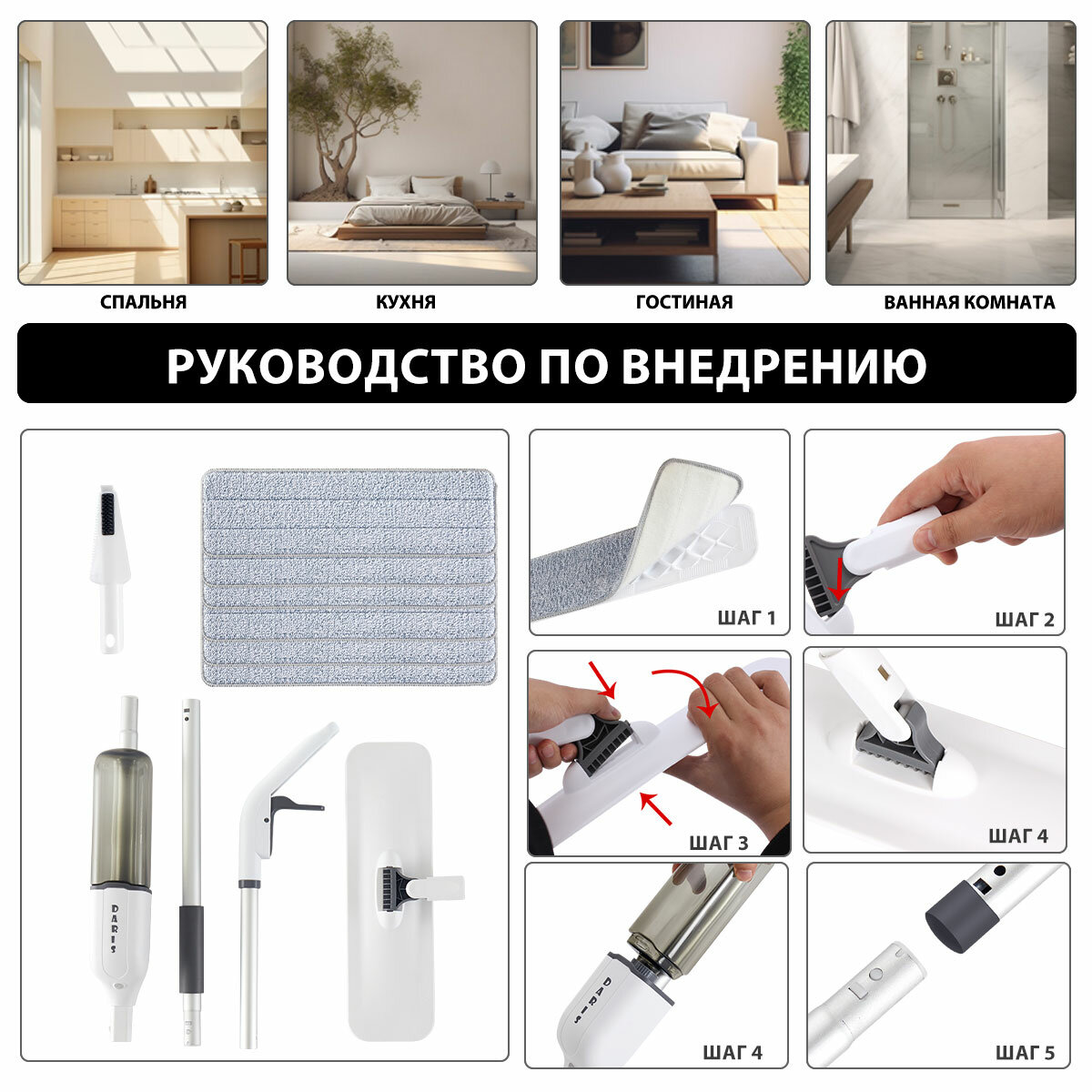 СПАЛЬНЯ

КУХНЯ

ГОСТИНАЯ

ВАННАЯ КОМНАТА

РУКОВОДСТВО ПО ВНЕДРЕНИЮ

DARIS

ШАГ 1

ШАГ 2

ШАГ 3

ШАГ 4

DARIS

ШАГ 4

ШАГ 5