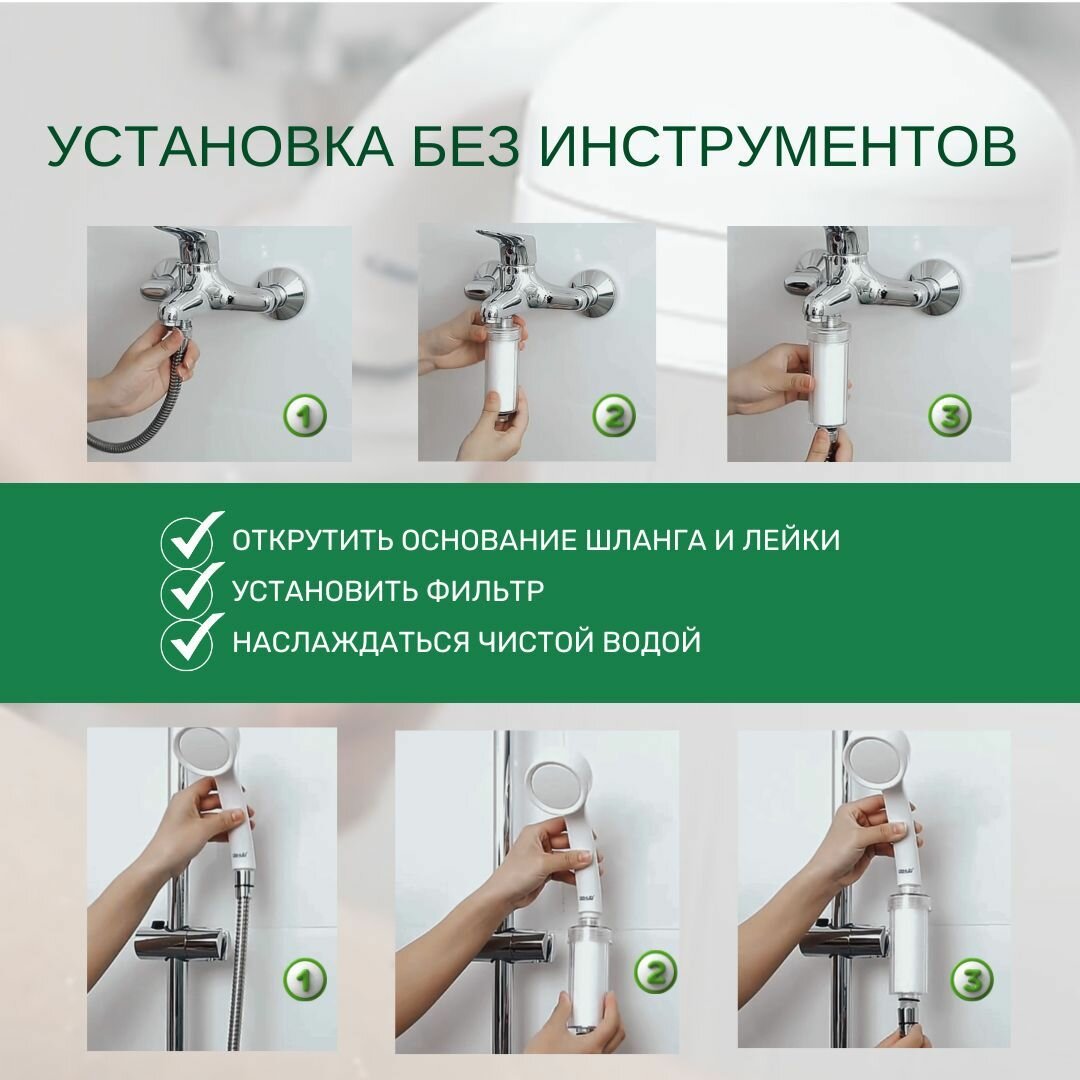 УСТАНОВКА БЕЗ ИНСТРУМЕНТОВ

1

2

3

ОТКРУТИТЬ ОСНОВАНИЕ ШЛАНГА И ЛЕЙКИ

УСТАНОВИТЬ ФИЛЬТР

НАСЛАЖДАТЬСЯ ЧИСТОЙ ВОДОЙ

1

2

3