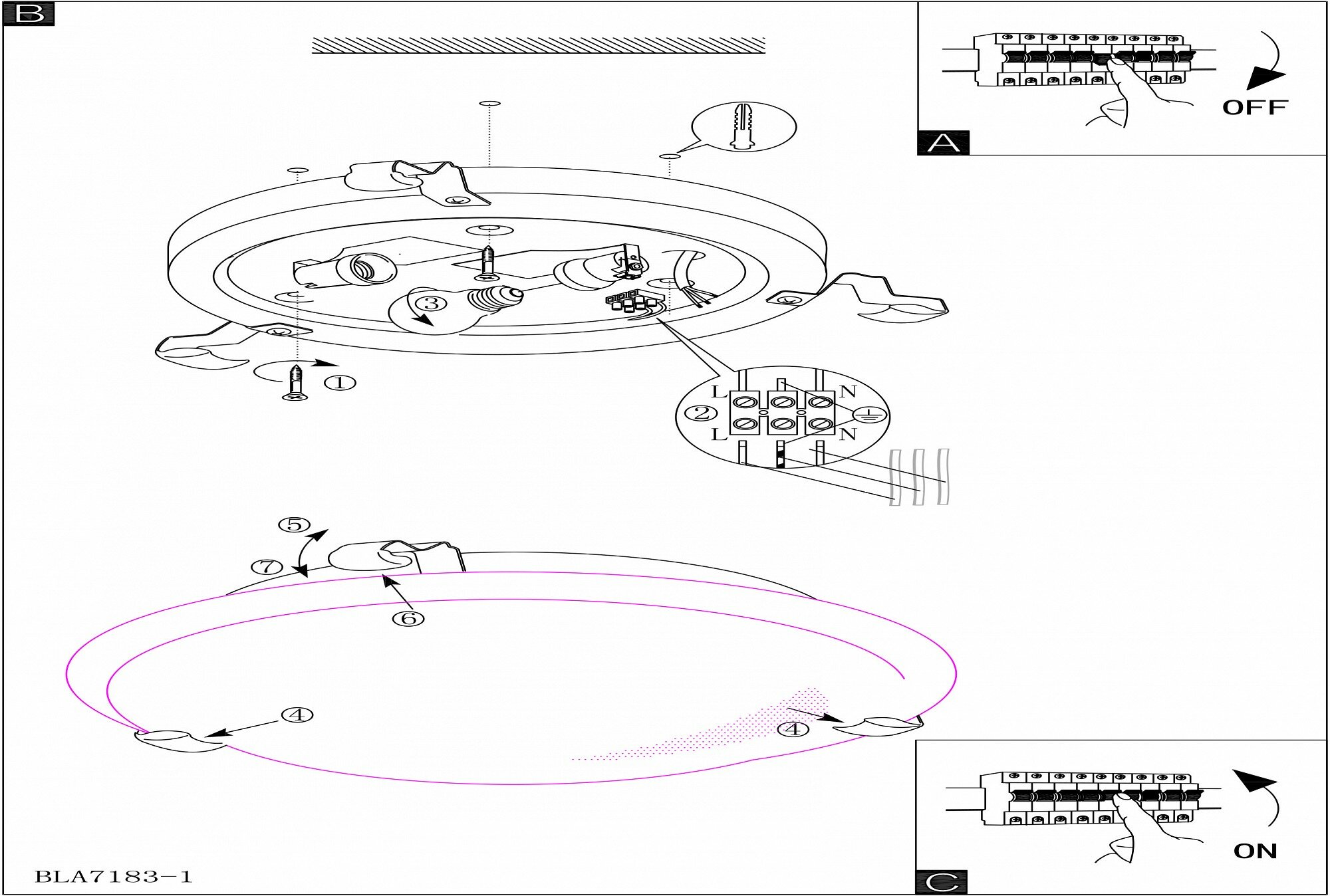 B

OFF

A

3

1

L

N

2

L

N

5

7

6

4

4

ON

C

BLA7183-1