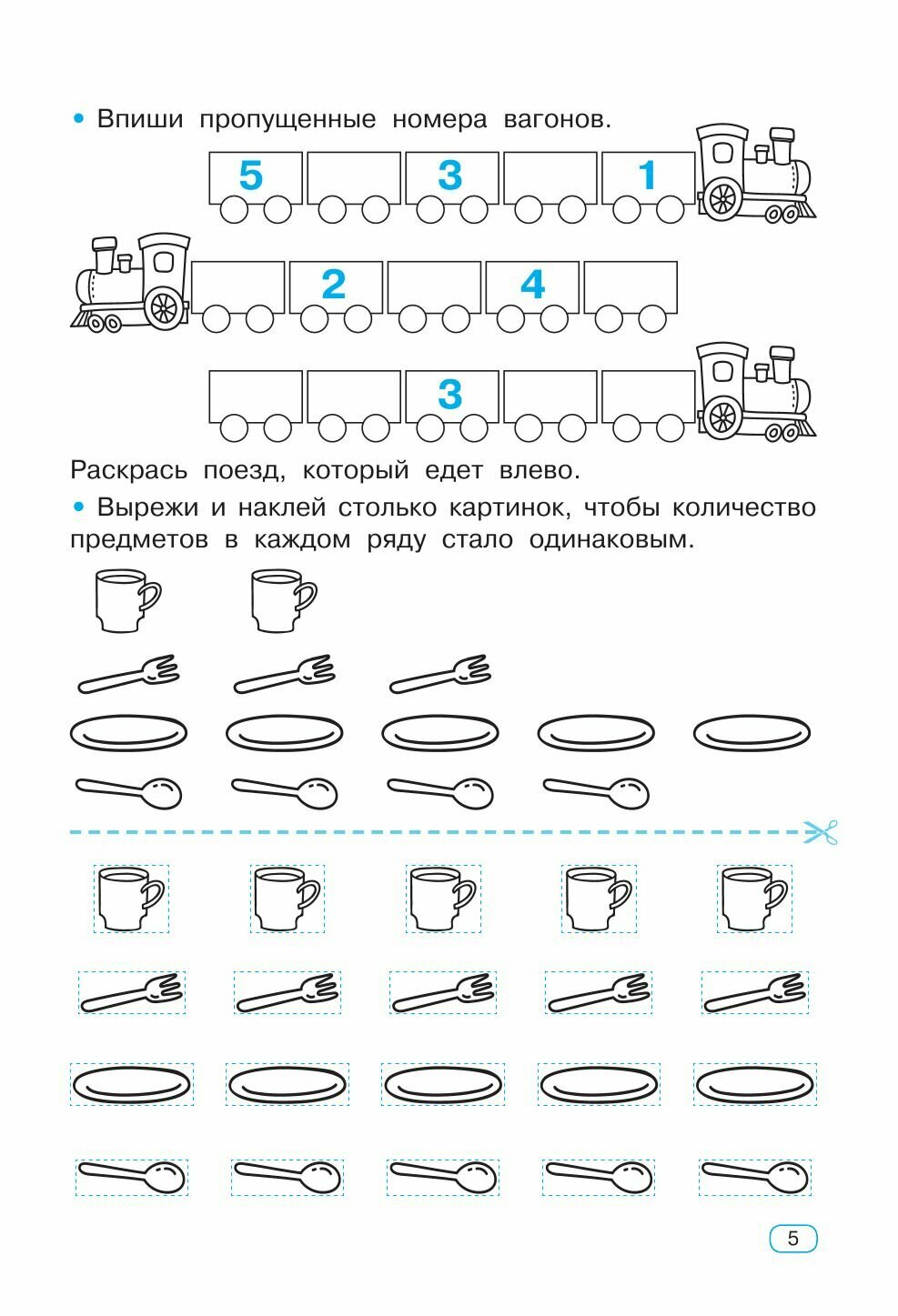 • Впиши пропущенные номера вагонов.

5 3 1

2 4

3

Раскрась поезд, который едет влево.

• Вырежи и наклей столько картинок, чтобы количество предметов в каждом ряду стало одинаковым.

5