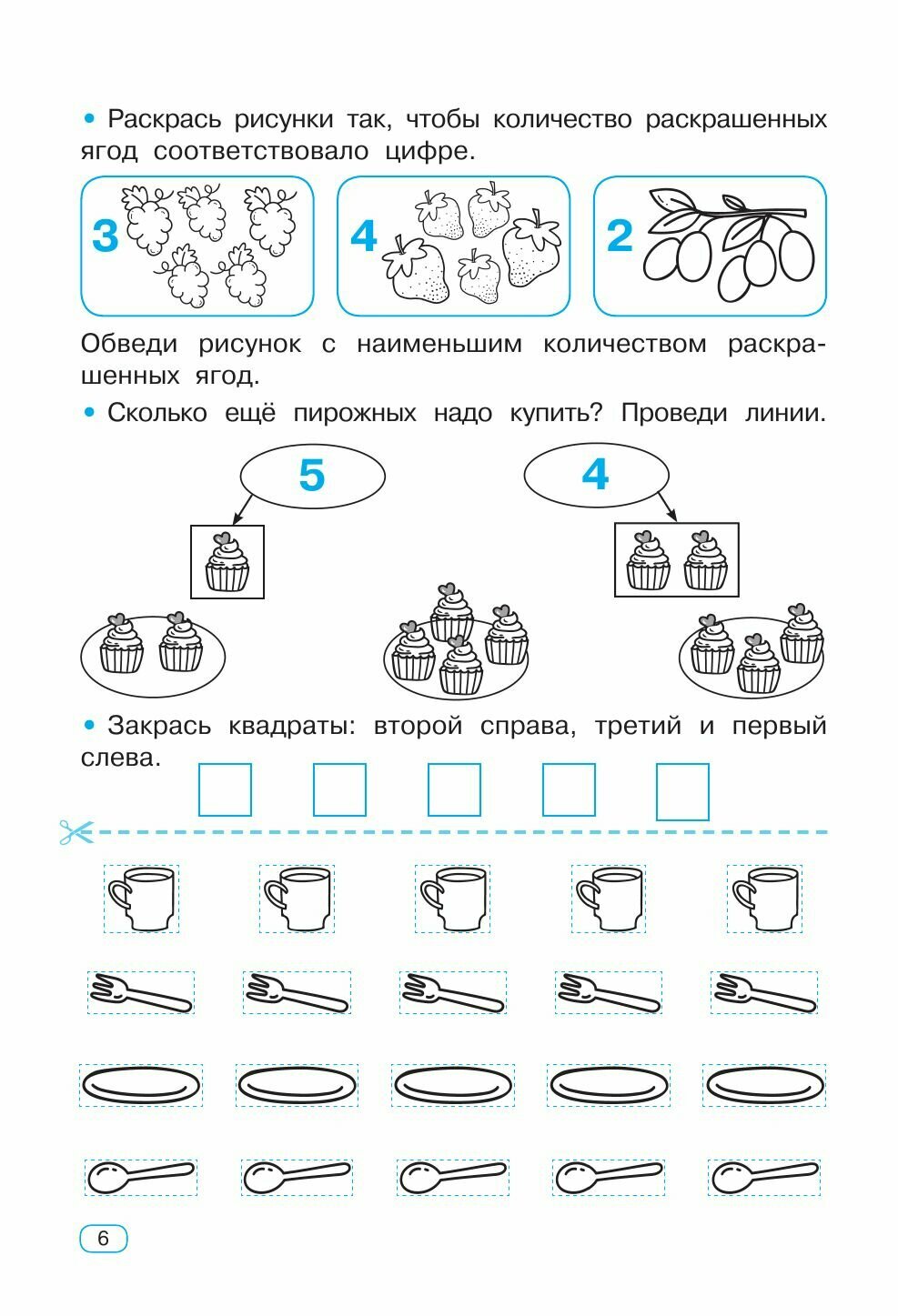 • Раскрась рисунки так, чтобы количество раскрашенных ягод соответствовало цифре.

3

4

2

Обведи рисунок с наименьшим количеством раскрашенных ягод.

• Сколько ещё пирожных надо купить? Проведи линии.

5

4

• Закрась квадраты: второй справа, третий и первый слева.

6