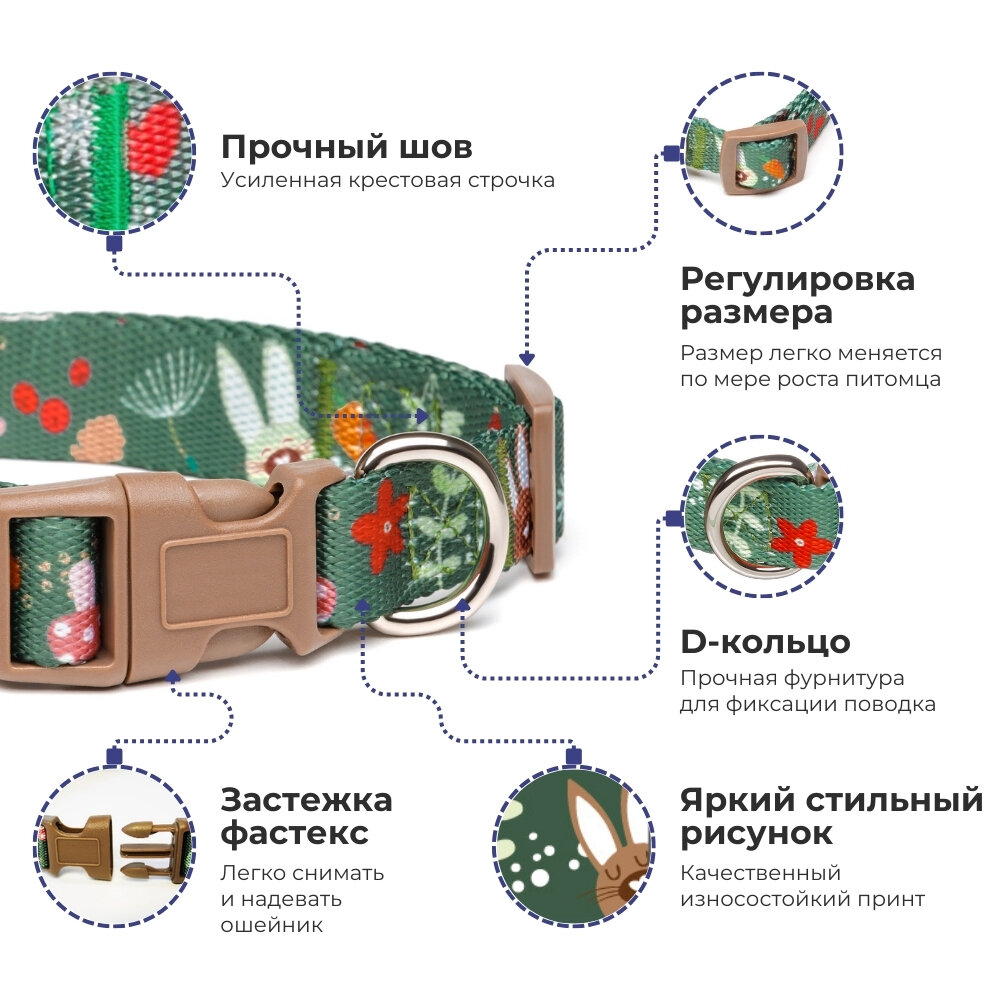 Прочный шов
Усиленная крестовая строчка

Регулировка размера
Размер легко меняется по мере роста питомца

D-кольцо
Прочная фурнитура для фиксации поводка

Застежка фастекс
Легко снимать и надевать ошейник

Яркий стильный рисунок
Качественный износостойкий принт