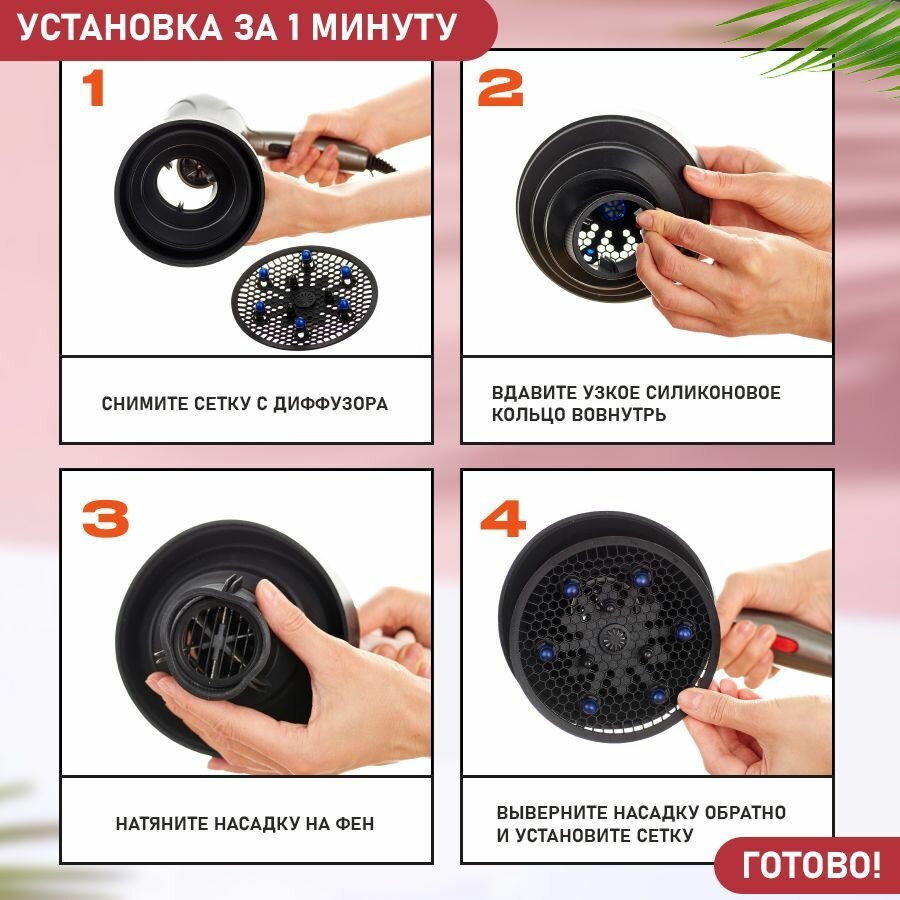 УСТАНОВКА ЗА 1 МИНУТУ

1

СНИМИТЕ СЕТКУ С ДИФФУЗОРА

2

ВДАВИТЕ УЗКОЕ СИЛИКОНОВОЕ КОЛЬЦО ВОВНУТРЬ

3

НАТЯНИТЕ НАСАДКУ НА ФЕН

4

ВЫВЕРНИТЕ НАСАДКУ ОБРАТНО И УСТАНОВИТЕ СЕТКУ

ГОТОВО!