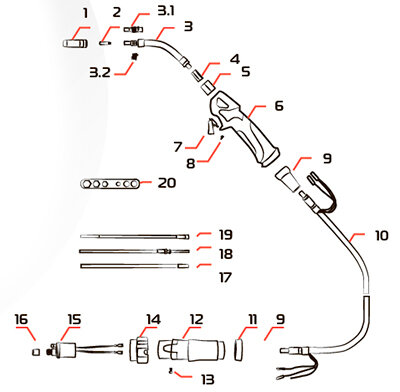 1
2
3.1
3
3.2
4
5
6
7
8
9
20
10
19
18
17
16
15
14
12
11
9
13