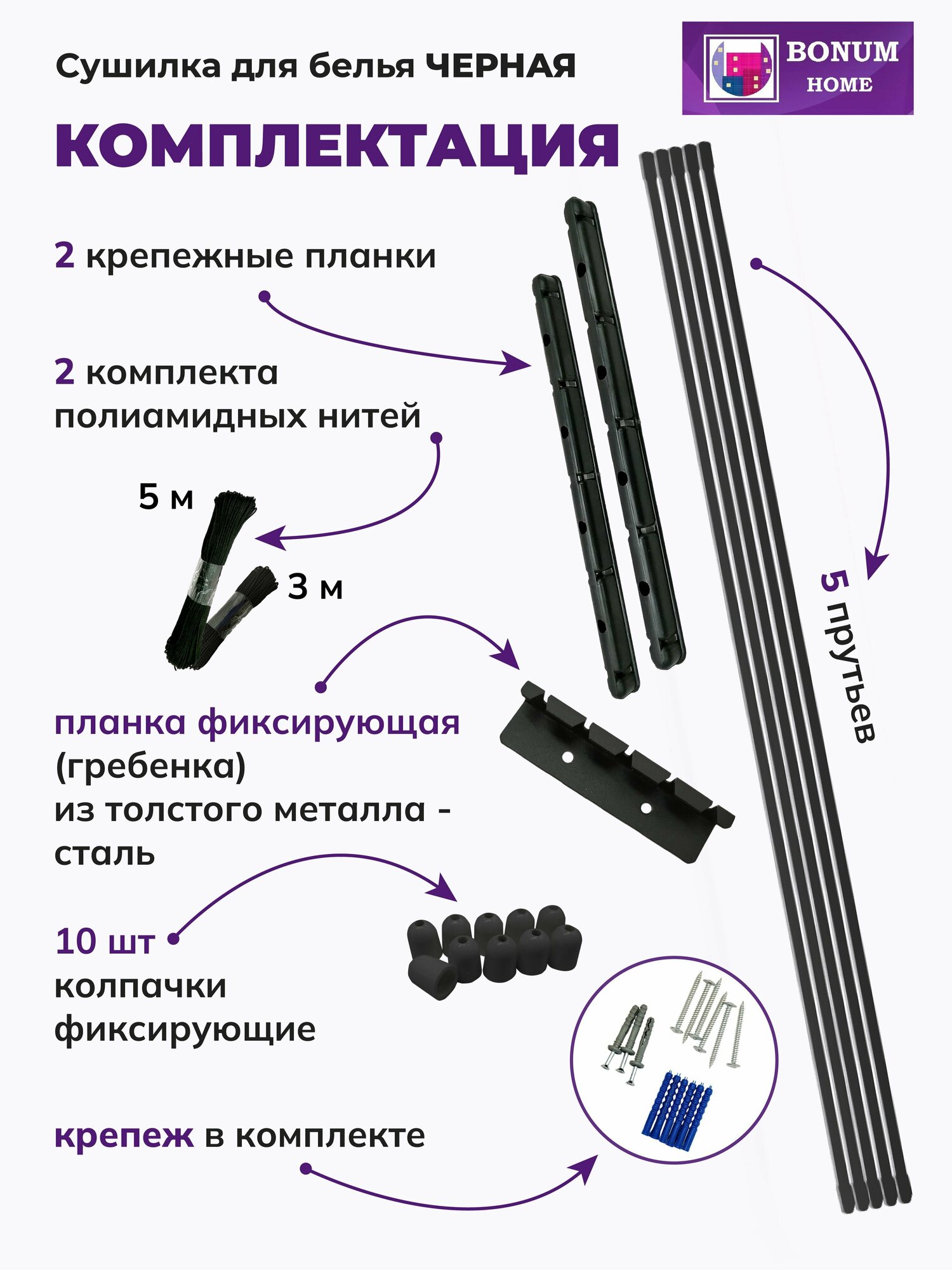 Сушилка для белья ЧЕРНАЯ

BONUM HOME

КОМПЛЕКТАЦИЯ

2 крепежные планки

2 комплекта полиамидных нитей

5 м

3 м

5 прутьев

планка фиксирующая (гребенка) из толстого металла - сталь

10 шт колпачки фиксирующие

крепеж в комплекте