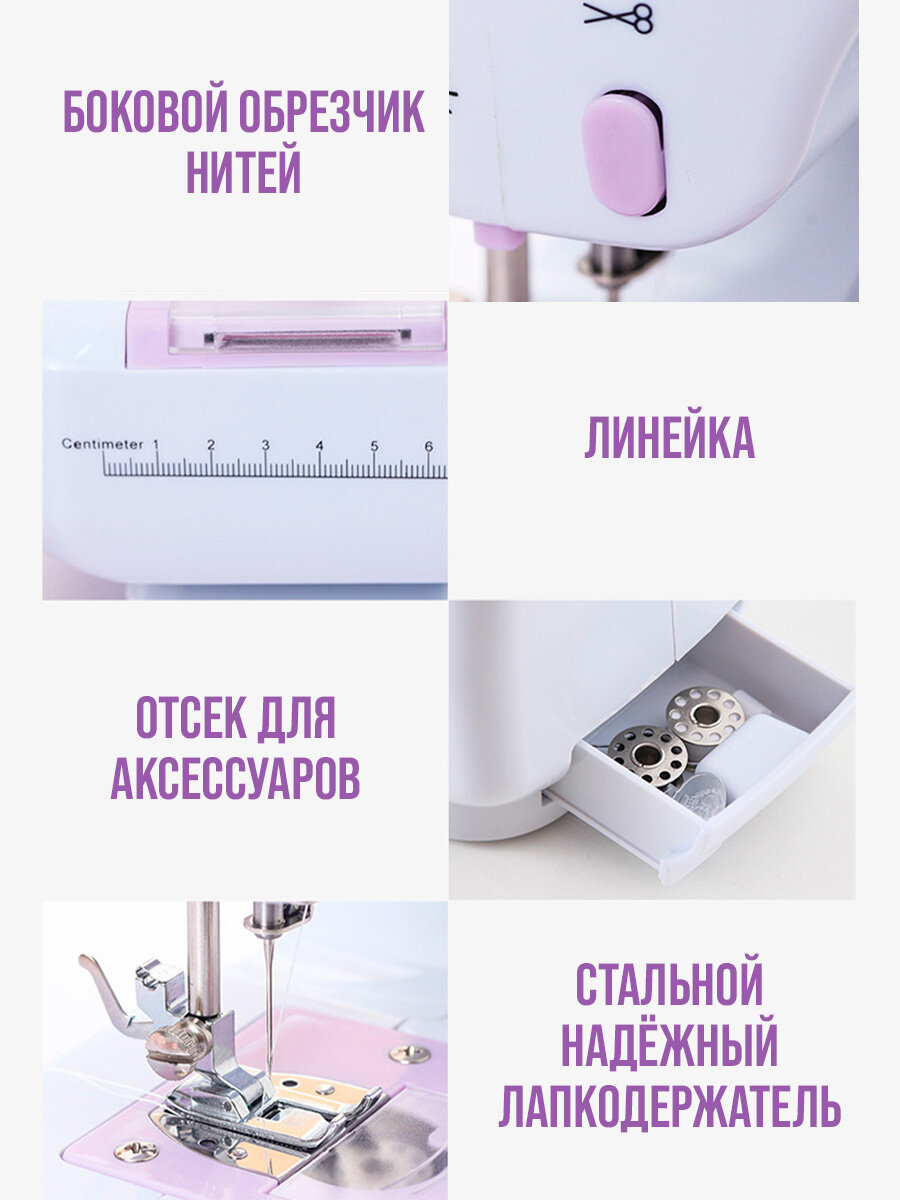 БОКОВОЙ ОБРЕЗЧИК НИТЕЙ

Centimeter 1 2 3 4 5 6

ЛИНЕЙКА

ОТСЕК ДЛЯ АКСЕССУАРОВ

СТАЛЬНОЙ НАДЁЖНЫЙ ЛАПКОДЕРЖАТЕЛЬ