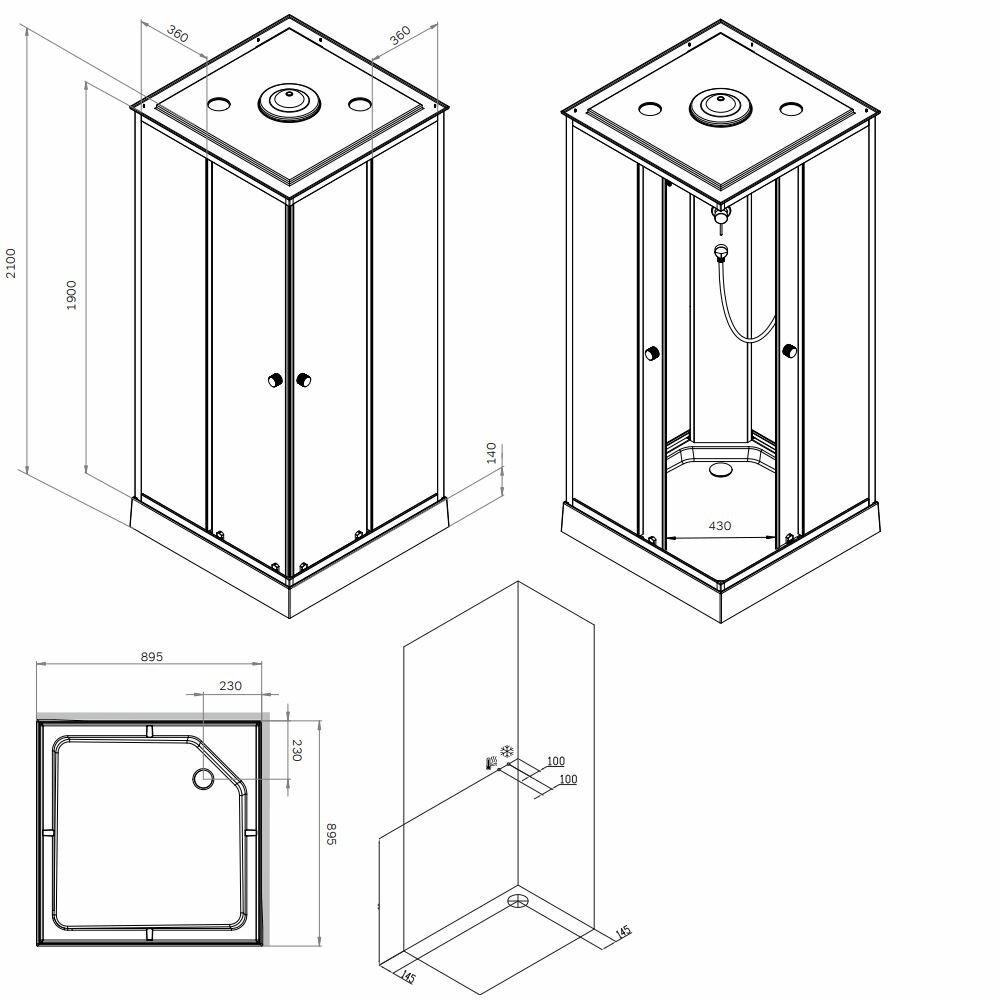 360
360
2100
1900
140
430
895
230
230
895
100
100
145
145