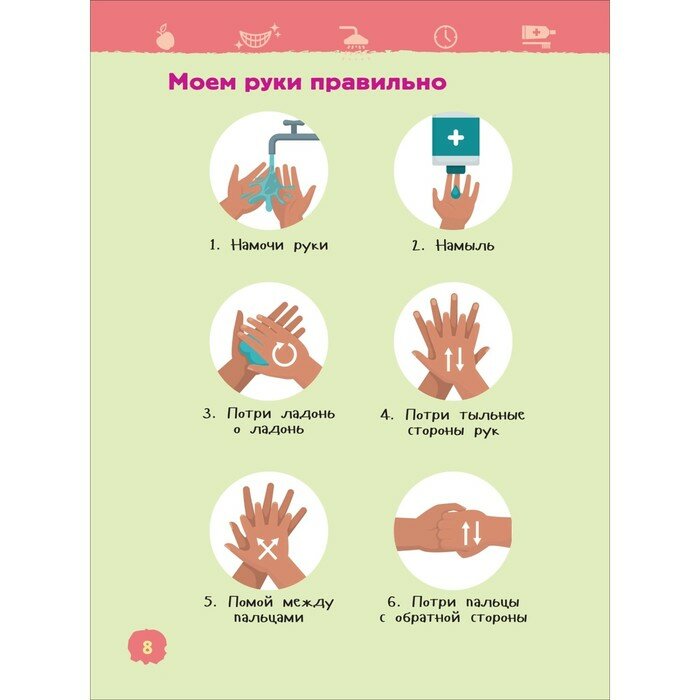 Моем руки правильно

1. Намочи руки

2. Намыль

3. Потри ладонь о ладонь

4. Потри тыльные стороны рук

5. Помой между пальцами

6. Потри пальцы с обратной стороны

8