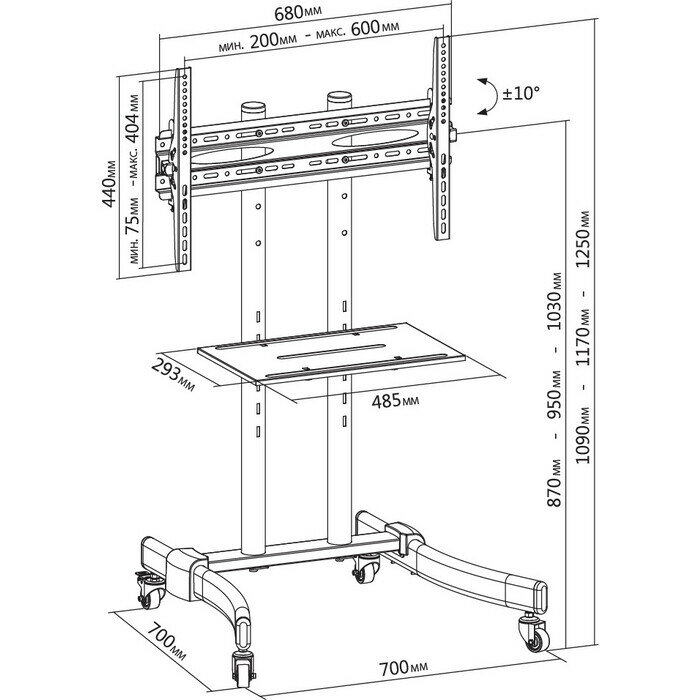 680мм
мин. 200мм - макс. 600мм
±10°
440мм
мин. 75мм - макс. 404мм
293мм
485мм
870мм - 950мм - 1030мм
1090мм - 1170мм - 1250мм
700мм
700мм