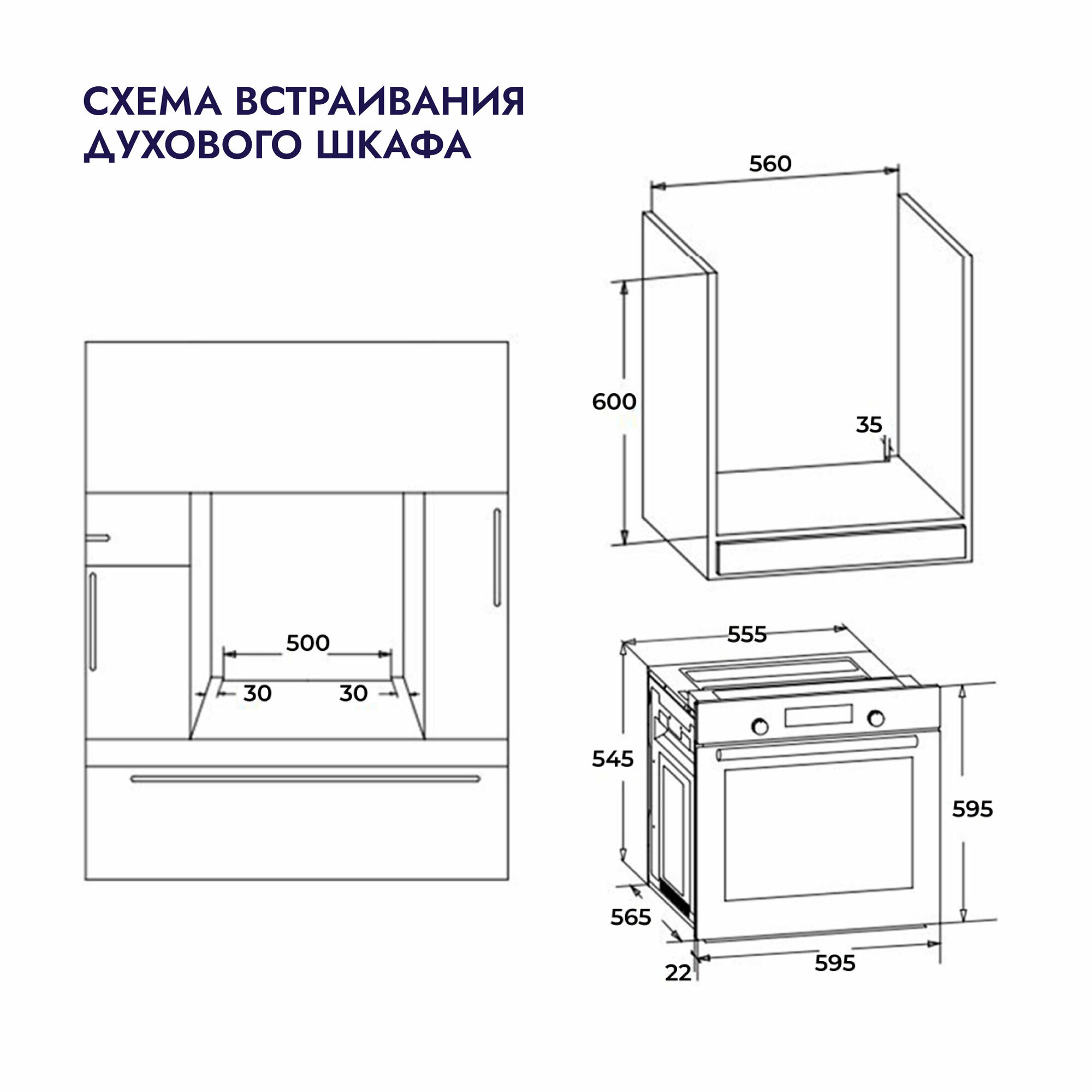 СХЕМА ВСТРАИВАНИЯ ДУХОВОГО ШКАФА

500

30

30

560

600

35

555

545

595

565

22

595