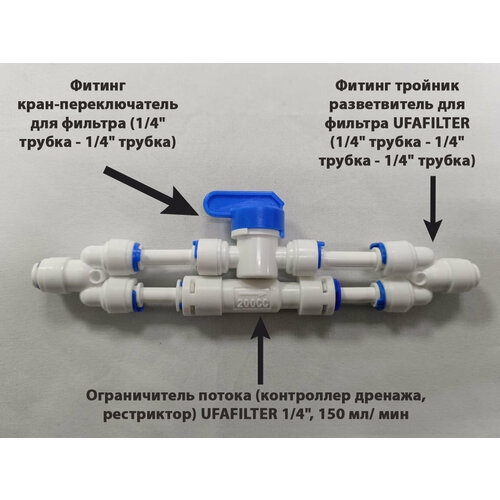 Фитинг кран-переключатель для фильтра (1/4" трубка - 1/4" трубка)

Фитинг тройник разветвитель для фильтра UFAFILTER (1/4" трубка - 1/4" трубка - 1/4" трубка)

200CC

Ограничитель потока (контроллер дренажа, рестриктор) UFAFILTER 1/4", 150 мл/ мин