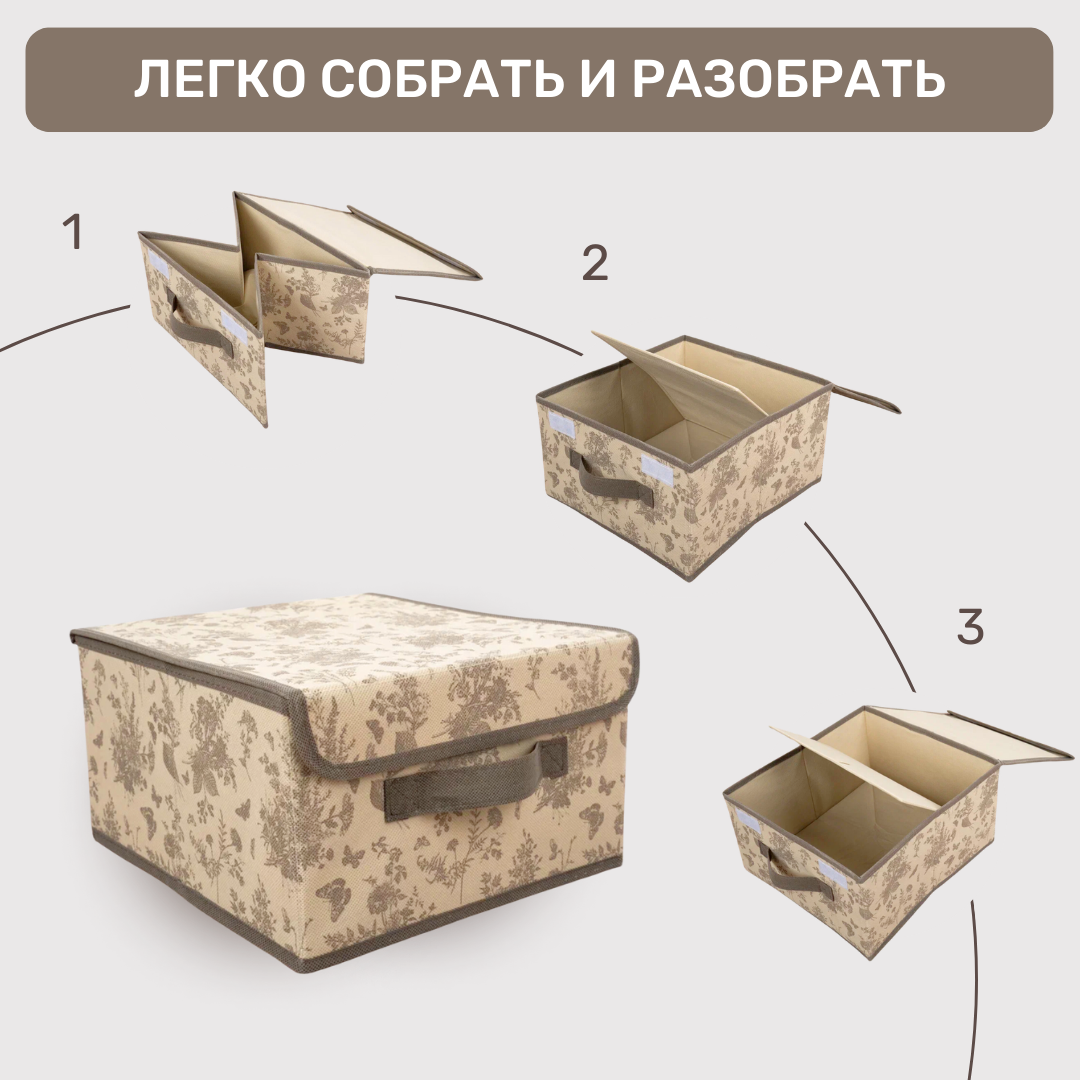 ЛЕГКО СОБРАТЬ И РАЗОБРАТЬ

1

2

3