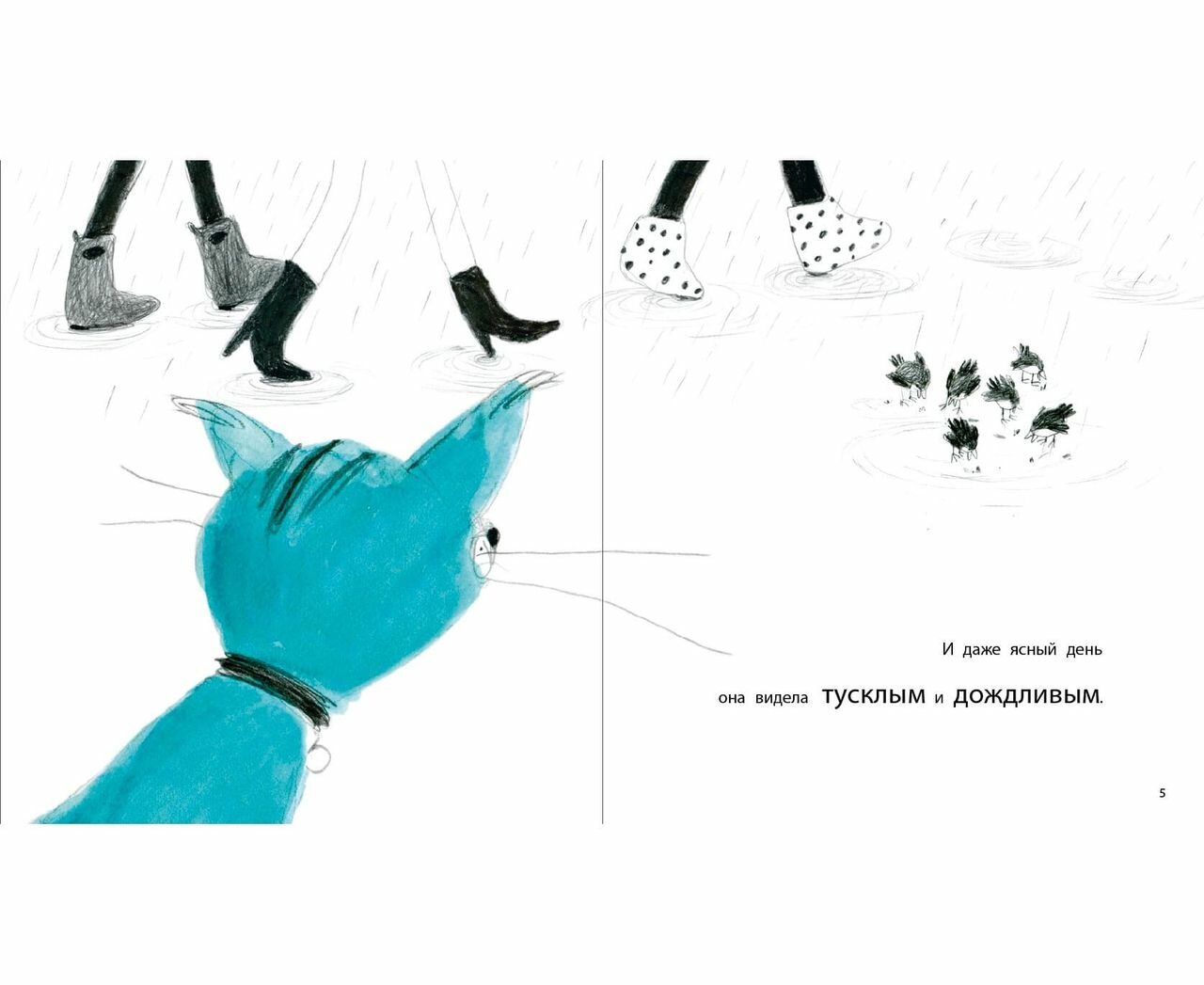 И даже ясный день

она видела ТУСКЛЫМ и ДОЖДЛИВЫМ.

5