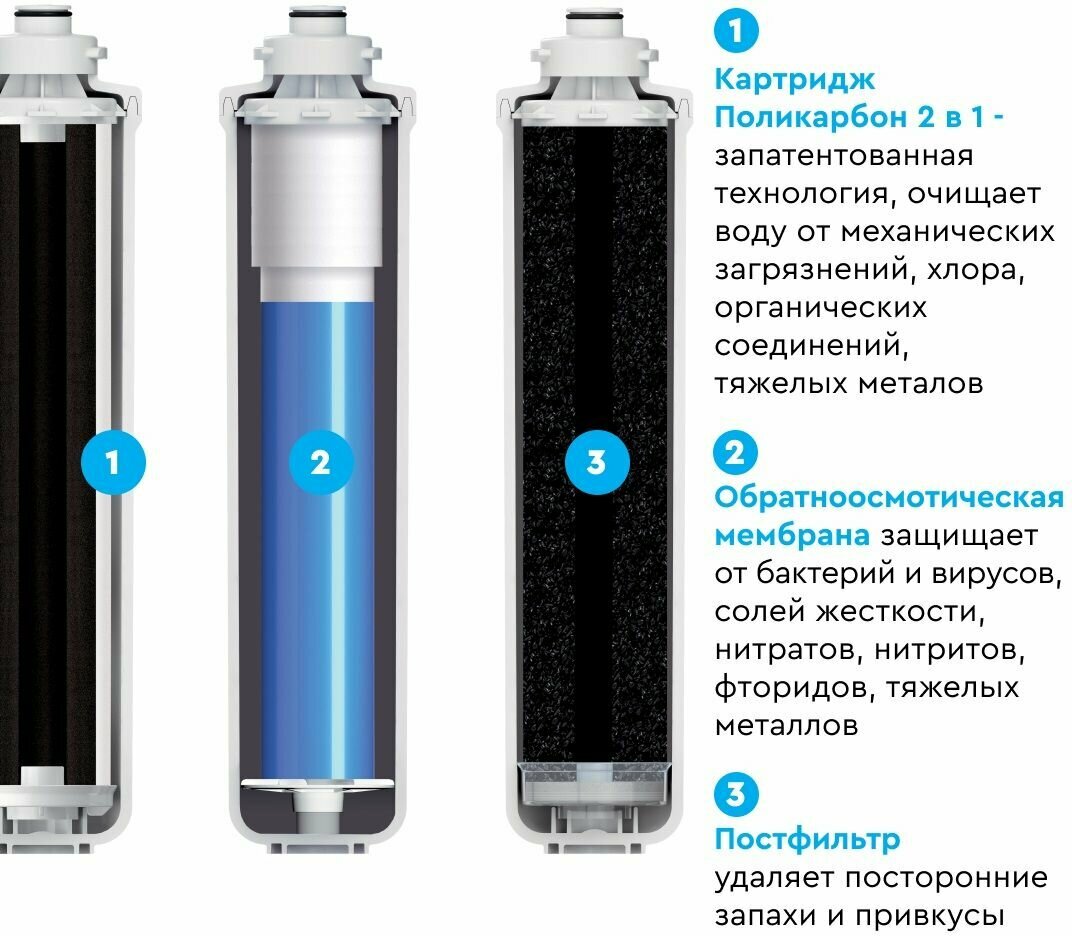 1

2

3

1
Картридж Поликарбон 2 в 1 - запатентованная технология, очищает воду от механических загрязнений, хлора, органических соединений, тяжелых металов

2
Обратноосмотическая мембрана защищает от бактерий и вирусов, солей жесткости, нитратов, нитритов, фторидов, тяжелых металлов

3
Постфильтр удаляет посторонние запахи и привкусы