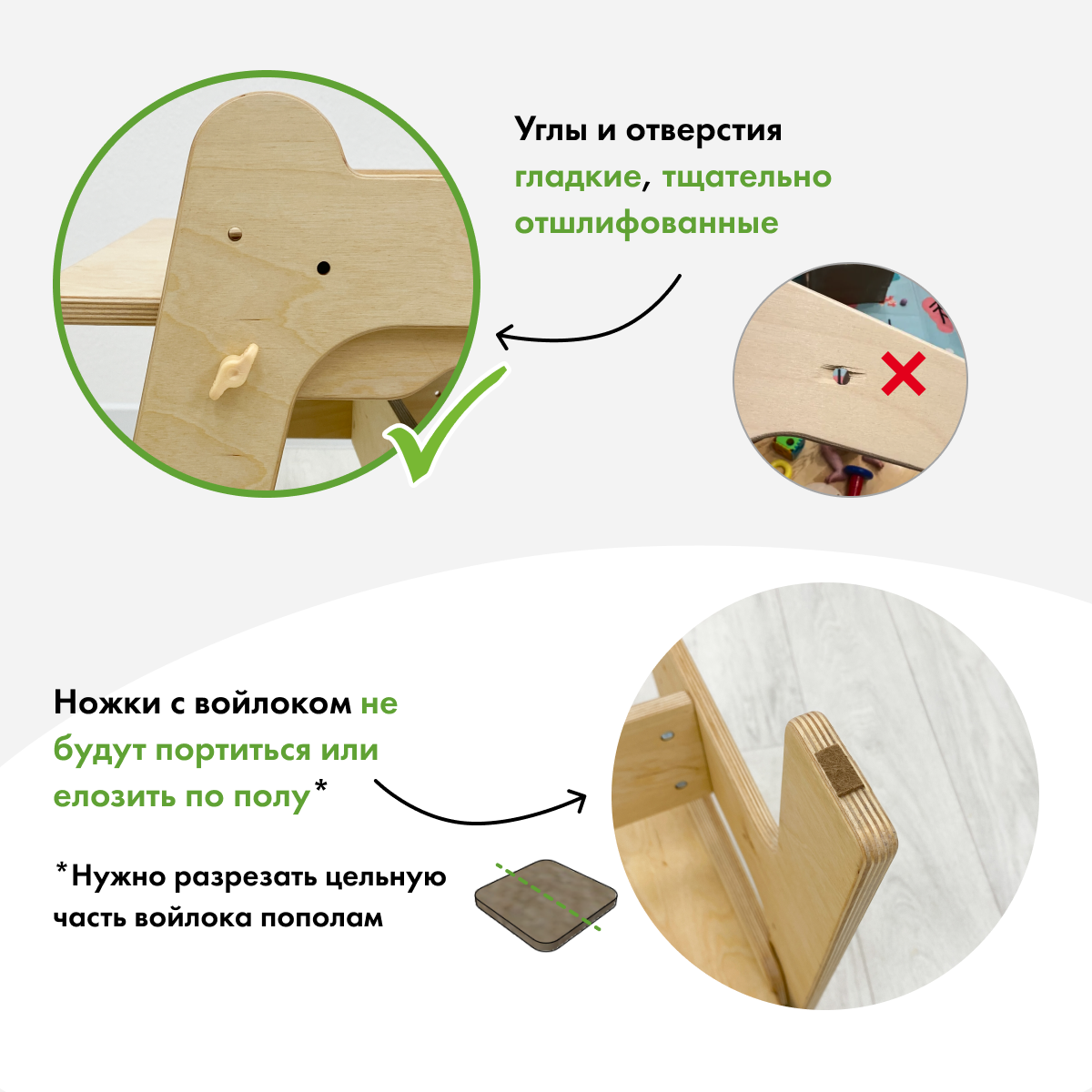 Углы и отверстия гладкие, тщательно отшлифованные

Ножки с войлоком не будут портиться или елозить по полу*

*Нужно разрезать цельную часть войлока пополам