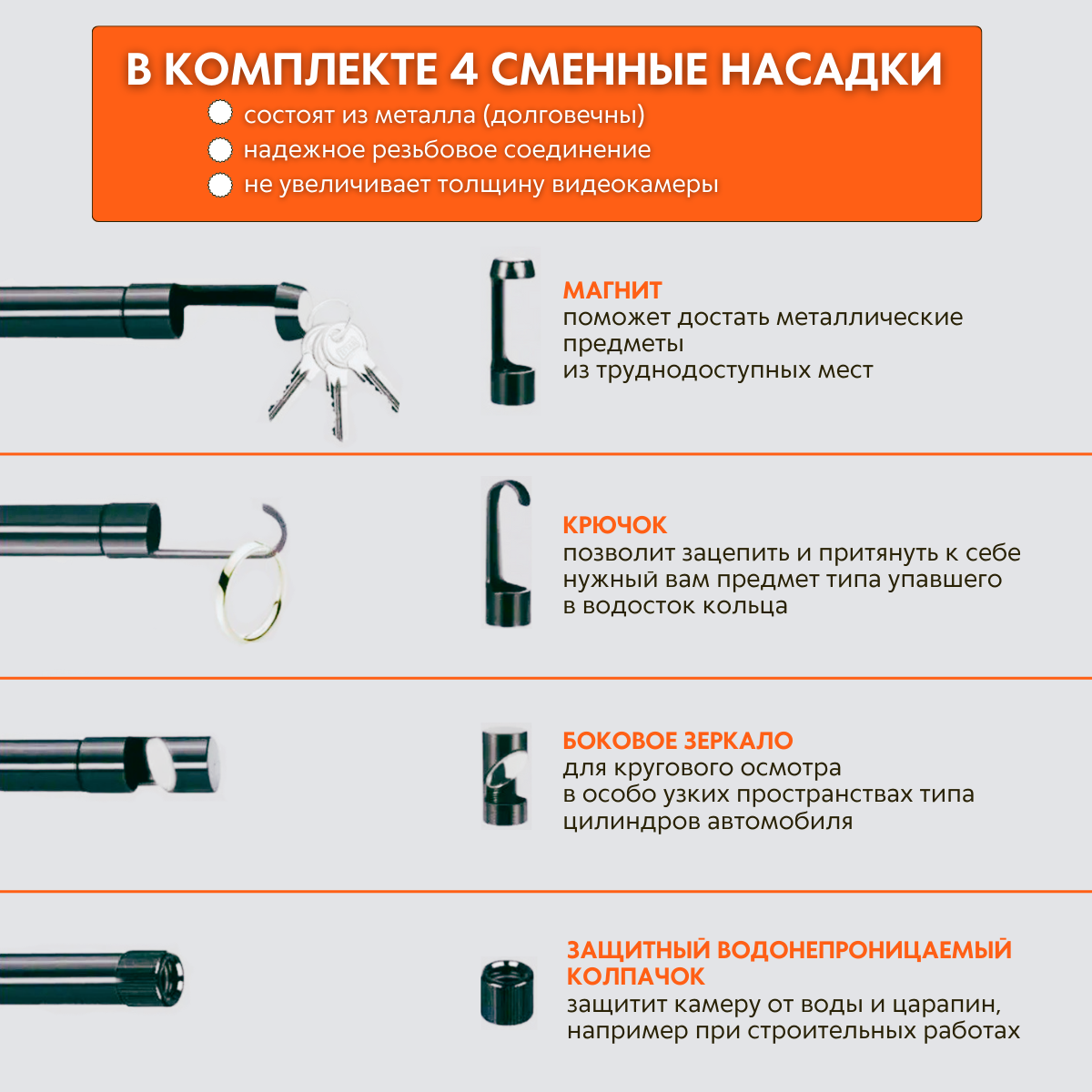 В КОМПЛЕКТЕ 4 СМЕННЫЕ НАСАДКИ

состоят из металла (долговечны)
надежное резьбовое соединение
не увеличивает толщину видеокамеры

МАГНИТ
поможет достать металлические предметы
из труднодоступных мест

КРЮЧОК
позволит зацепить и притянуть к себе нужный вам предмет типа упавшего в водосток кольца

БОКОВОЕ ЗЕРКАЛО
для кругового осмотра
в особо узких пространствах типа цилиндров автомобиля

ЗАЩИТНЫЙ ВОДОНЕПРОНИЦАЕМЫЙ КОЛПАЧОК
защитит камеру от воды и царапин, например при строительных работах