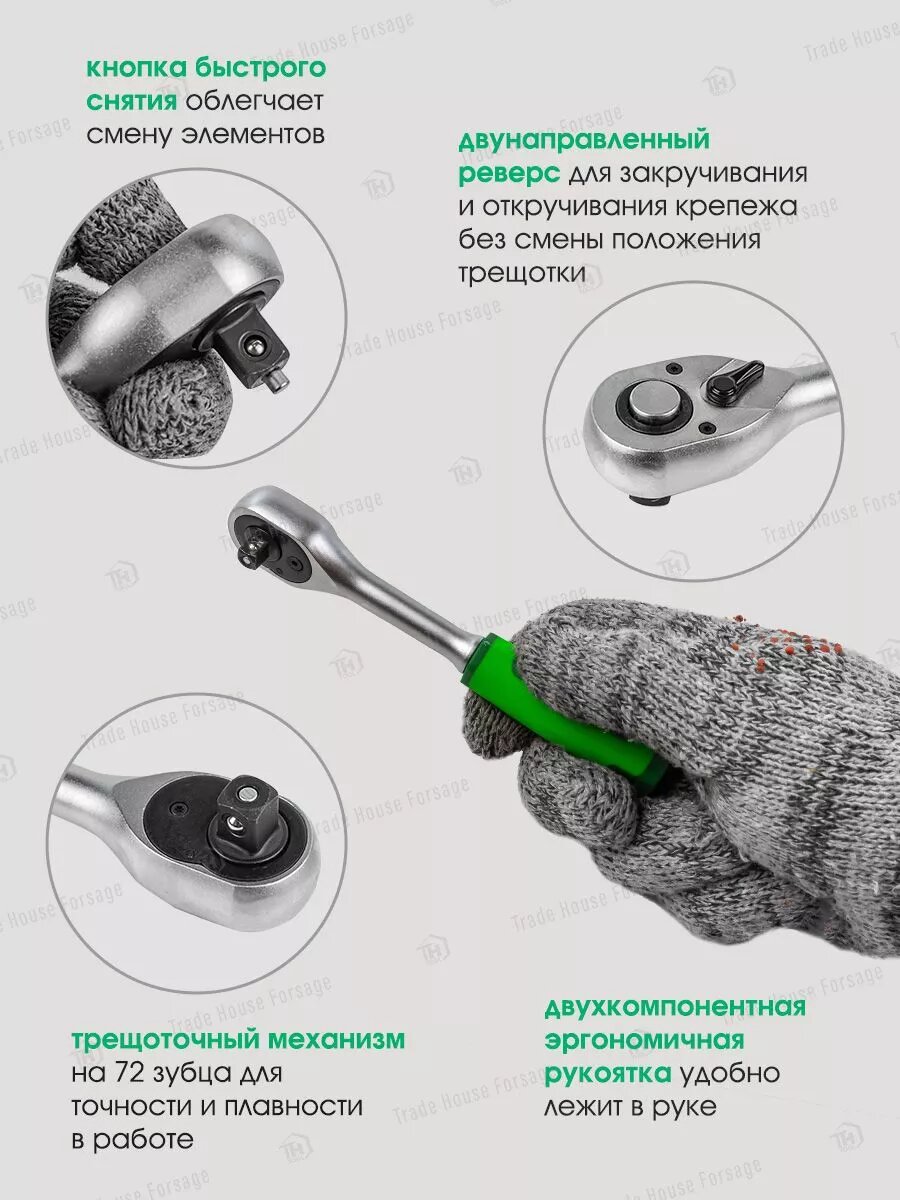 кнопка быстрого снятия облегчает смену элементов

двунаправленный реверс для закручивания и откручивания крепежа без смены положения трещотки

трещоточный механизм на 72 зубца для точности и плавности в работе

двухкомпонентная эргономичная рукоятка удобно лежит в руке

Trade House Forsage