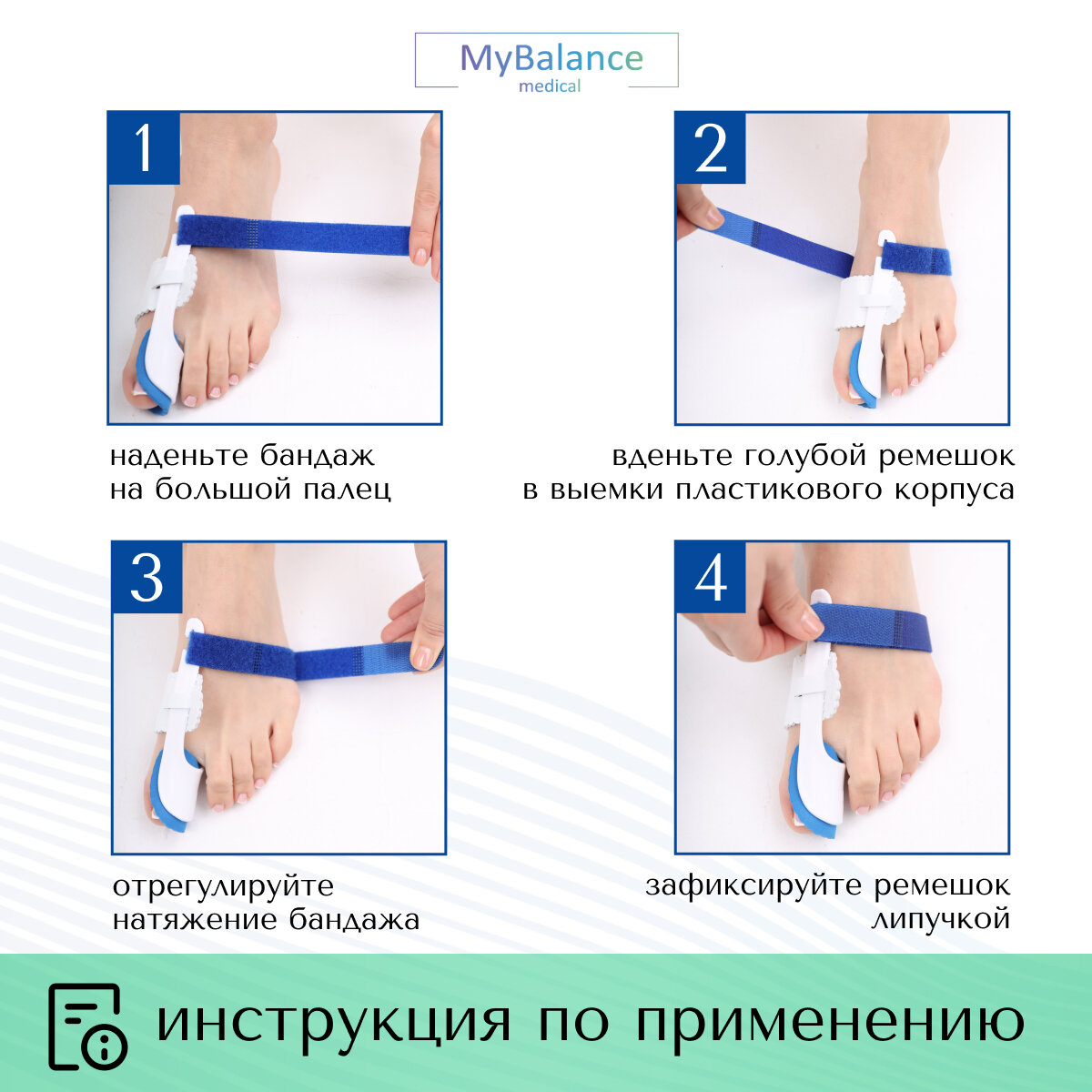 MyBalance
medical

1

наденьте бандаж на большой палец

2

вденьте голубой ремешок в выемки пластикового корпуса

3

отрегулируйте натяжение бандажа

4

зафиксируйте ремешок липучкой

инструкция по применению