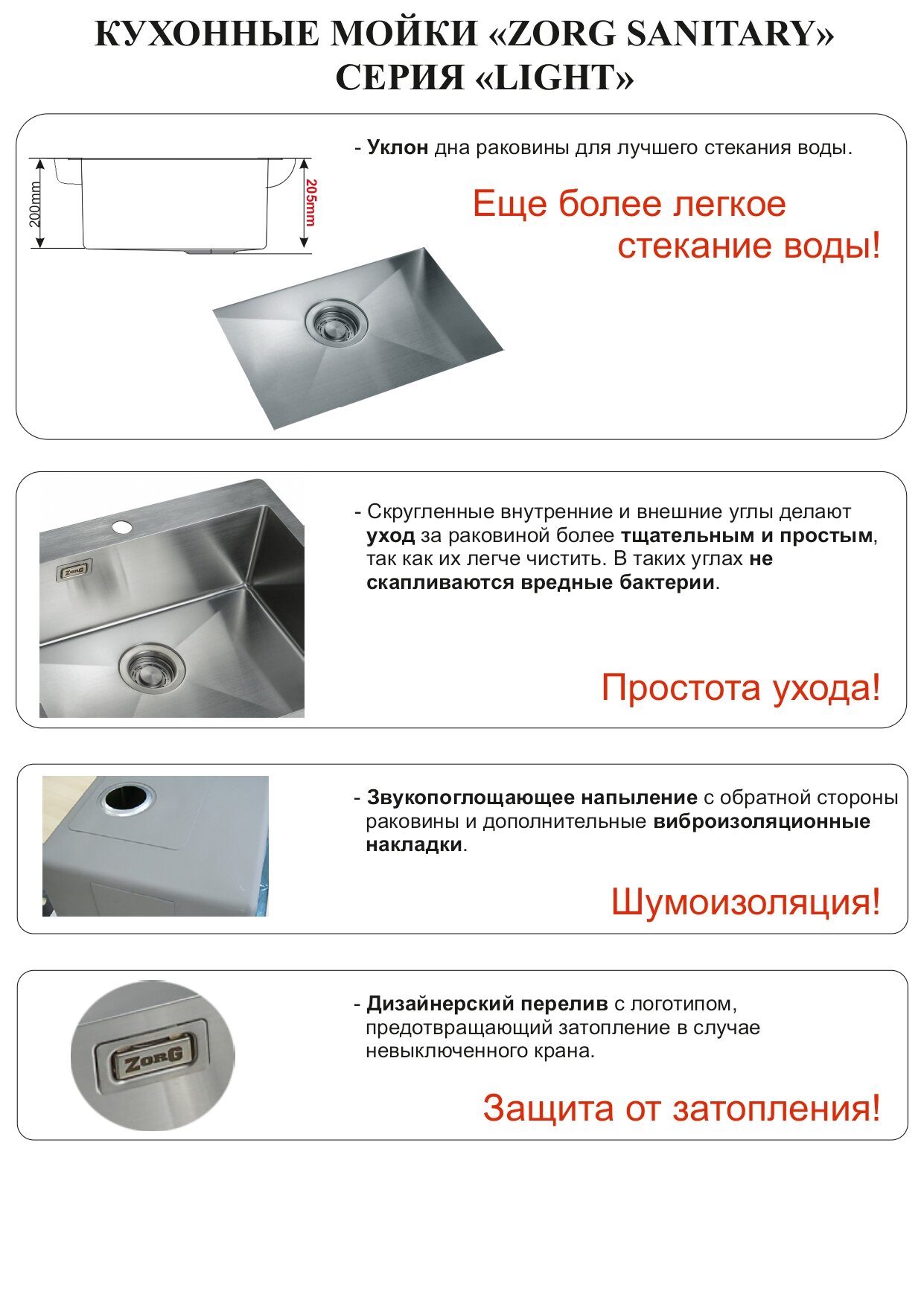 КУХОННЫЕ МОЙКИ «ZORG SANITARY»
СЕРИЯ «LIGHT»

200mm

205mm

- Уклон дна раковины для лучшего стекания воды.

Еще более легкое стекание воды!

ZorG

- Скругленные внутренние и внешние углы делают уход за раковиной более тщательным и простым, так как их легче чистить. В таких углах не скапливаются вредные бактерии.

Простота ухода!

- Звукопоглощающее напыление с обратной стороны раковины и дополнительные виброизоляционные накладки.

Шумоизоляция!

ZorG

- Дизайнерский перелив с логотипом, предотвращающий затопление в случае невыключенного крана.

Защита от затопления!