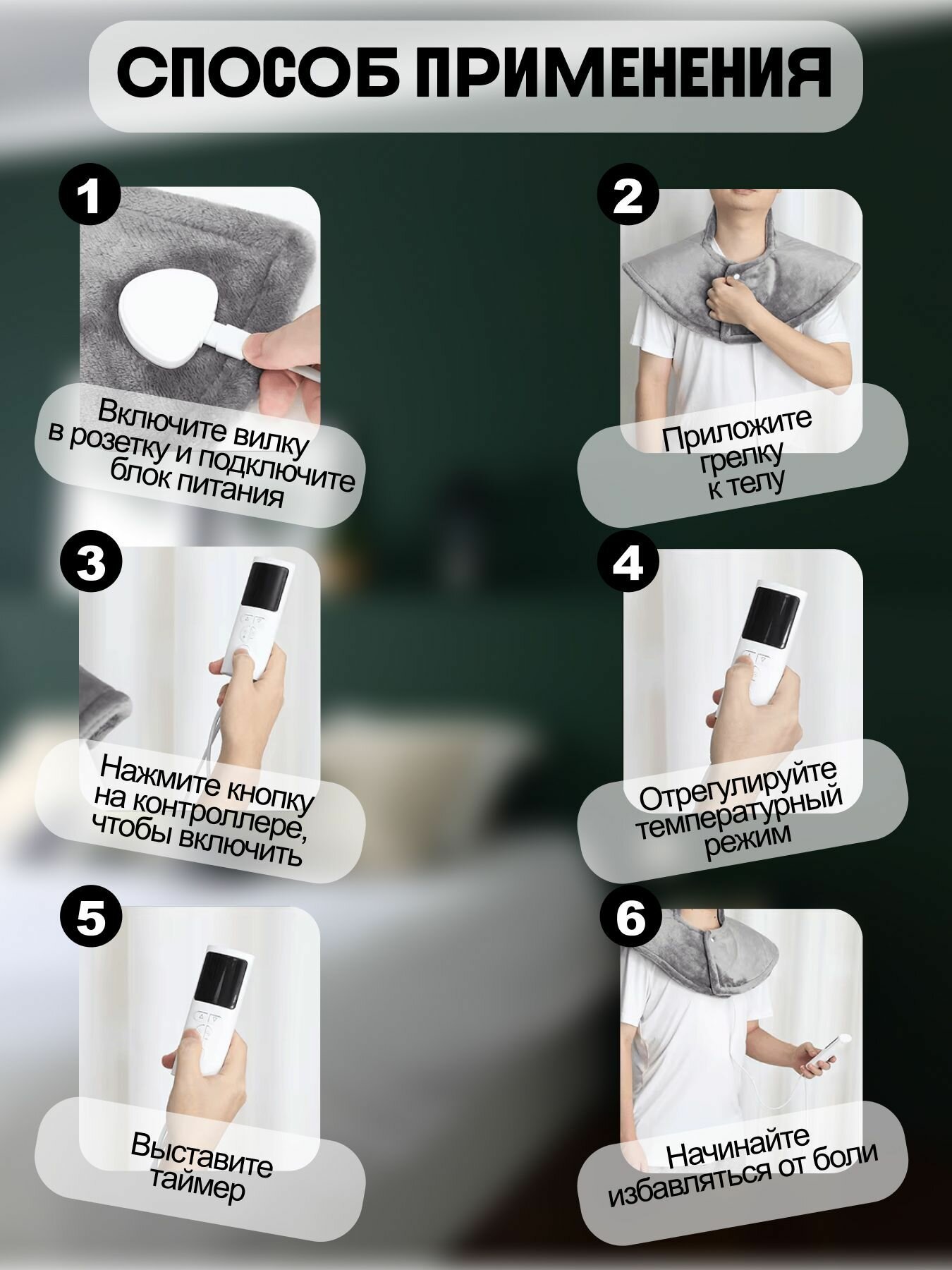 СПОСОБ ПРИМЕНЕНИЯ

1

Включите вилку в розетку и подключите блок питания

2

Приложите грелку к телу

3

Нажмите кнопку на контроллере, чтобы включить

4

Отрегулируйте температурный режим

5

Выставите таймер

6

Начинайте избавляться от боли