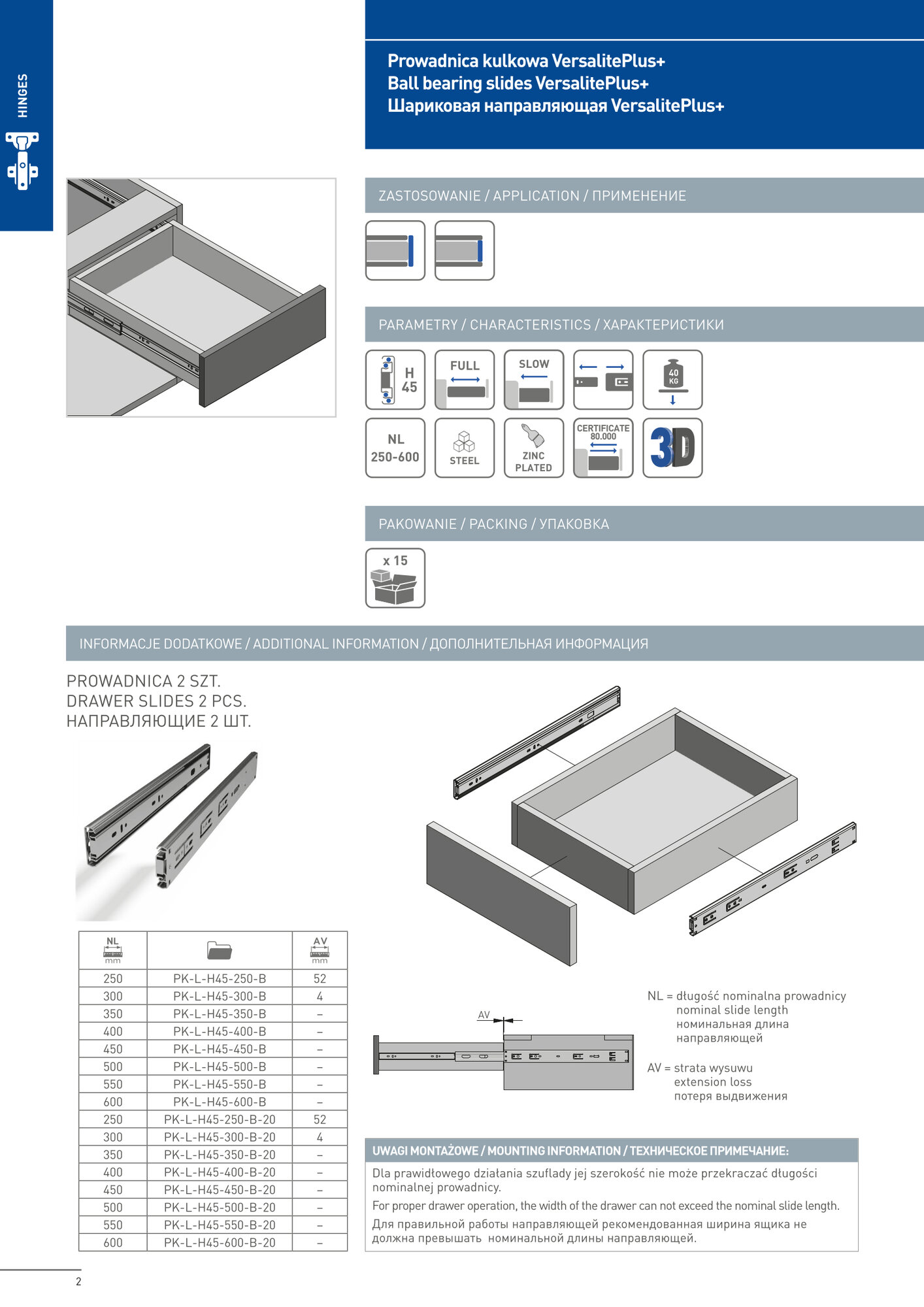 HINGES

Prowadnica kulkowa VersalitePlus+
Ball bearing slides VersalitePlus+
Шариковая направляющая VersalitePlus+

ZASTOSOWANIE / APPLICATION / ПРИМЕНЕНИЕ

PARAMETRY / CHARACTERISTICS / ХАРАКТЕРИСТИКИ

H 45

FULL

SLOW

40 KG

NL 250-600

STEEL

ZINC PLATED

CERTIFICATE 80.000

3D

PAKOWANIE / PACKING / УПАКОВКА

x 15

INFORMACJE DODATKOWE / ADDITIONAL INFORMATION / ДОПОЛНИТЕЛЬНАЯ ИНФОРМАЦИЯ

PROWADNICA 2 SZT.
DRAWER SLIDES 2 PCS.
НАПРАВЛЯЮЩИЕ 2 ШТ.

| NL mm | | AV mm |
|---|---|---|
| 250 | PK-L-H45-250-B | 52 |
| 300 | PK-L-H45-300-B | 4 |
| 350 | PK-L-H45-350-B | – |
| 400 | PK-L-H45-400-B | – |
| 450 | PK-L-H45-450-B | – |
| 500 | PK-L-H45-500-B | – |
| 550 | PK-L-H45-550-B | – |
| 600 | PK-L-H45-600-B | – |
| 250 | PK-L-H45-250-B-20 | 52 |
| 300 | PK-L-H45-300-B-20 | 4 |
| 350 | PK-L-H45-350-B-20 | – |
| 400 | PK-L-H45-400-B-20 | – |
| 450 | PK-L-H45-450-B-20 | – |
| 500 | PK-L-H45-500-B-20 | – |
| 550 | PK-L-H45-550-B-20 | – |
| 600 | PK-L-H45-600-B-20 | – |

AV

NL = długość nominalna prowadnicy
nominal slide length
номинальная длина направляющей

AV = strata wysuwu
extension loss
потеря выдвижения

UWAGI MONTAŻOWE / MOUNTING INFORMATION / ТЕХНИЧЕСКОЕ ПРИМЕЧАНИЕ:

Dla prawidłowego działania szuflady jej szerokość nie może przekraczać długości nominalnej prowadnicy.

For proper drawer operation, the width of the drawer can not exceed the nominal slide length.

Для правильной работы направляющей рекомендованная ширина ящика не должна превышать номинальной длины направляющей.

2